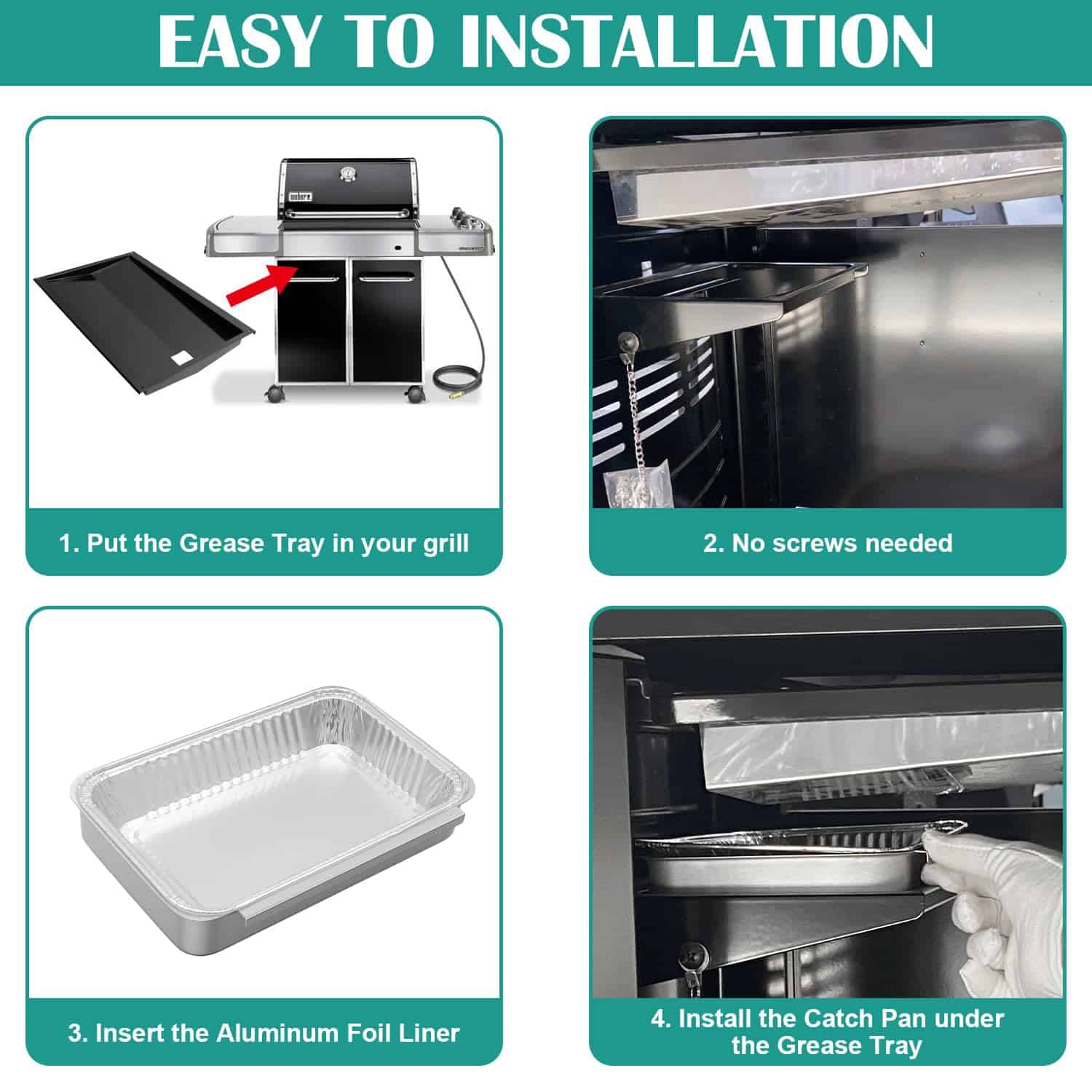 EASY TO INSTALLATION

weber

1. Put the Grease Tray in your grill

2. No screws needed

3. Insert the Aluminum Foil Liner

4. Install the Catch Pan under the Grease Tray