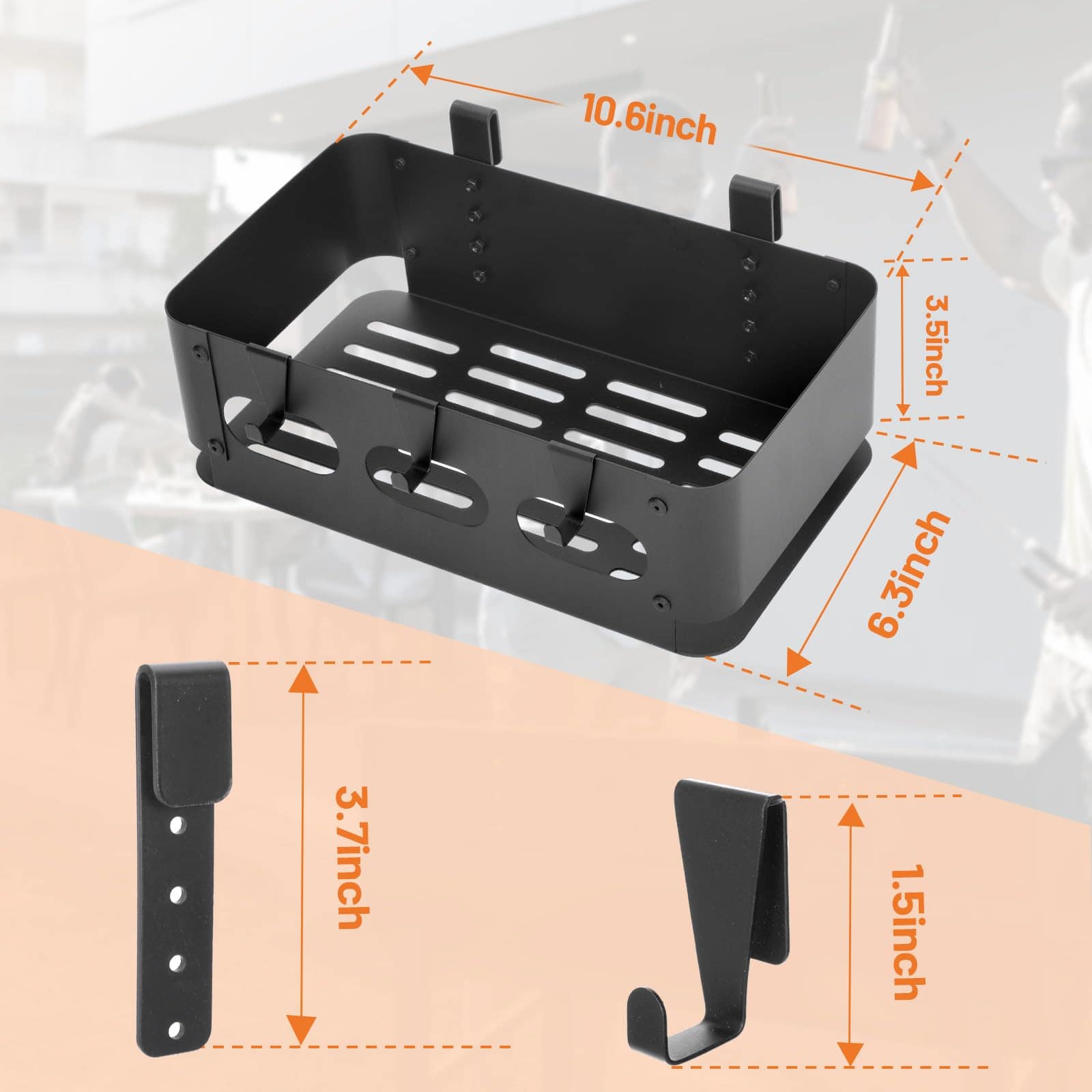 10.6inch

3.5inch

6.3inch

3.7inch

1.5inch