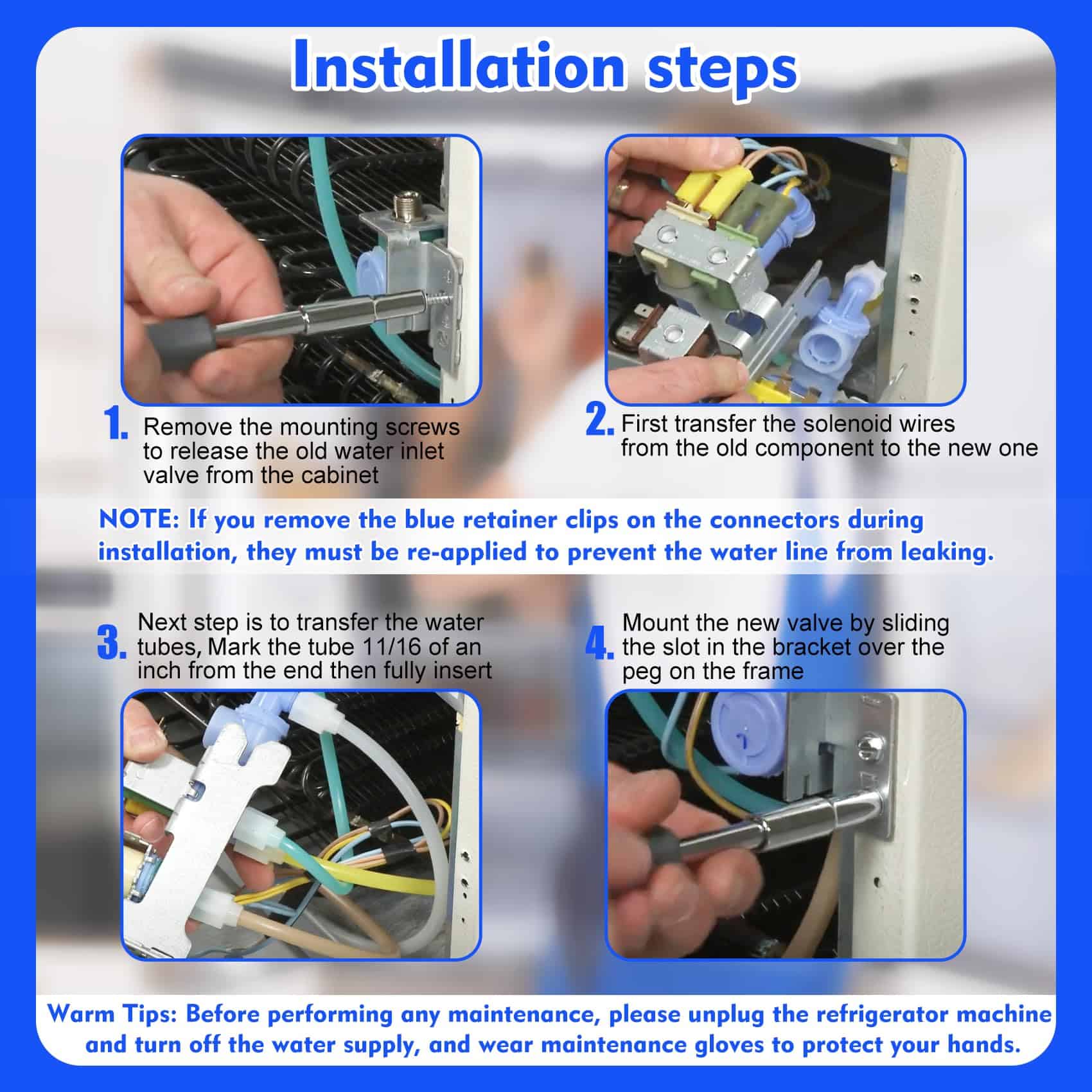 Installation steps

1. Remove the mounting screws to release the old water inlet valve from the cabinet

2. First transfer the solenoid wires from the old component to the new one

NOTE: If you remove the blue retainer clips on the connectors during installation, they must be re-applied to prevent the water line from leaking.

3. Next step is to transfer the water tubes, Mark the tube 11/16 of an inch from the end then fully insert

4. Mount the new valve by sliding the slot in the bracket over the peg on the frame

Warm Tips: Before performing any maintenance, please unplug the refrigerator machine and turn off the water supply, and wear maintenance gloves to protect your hands.