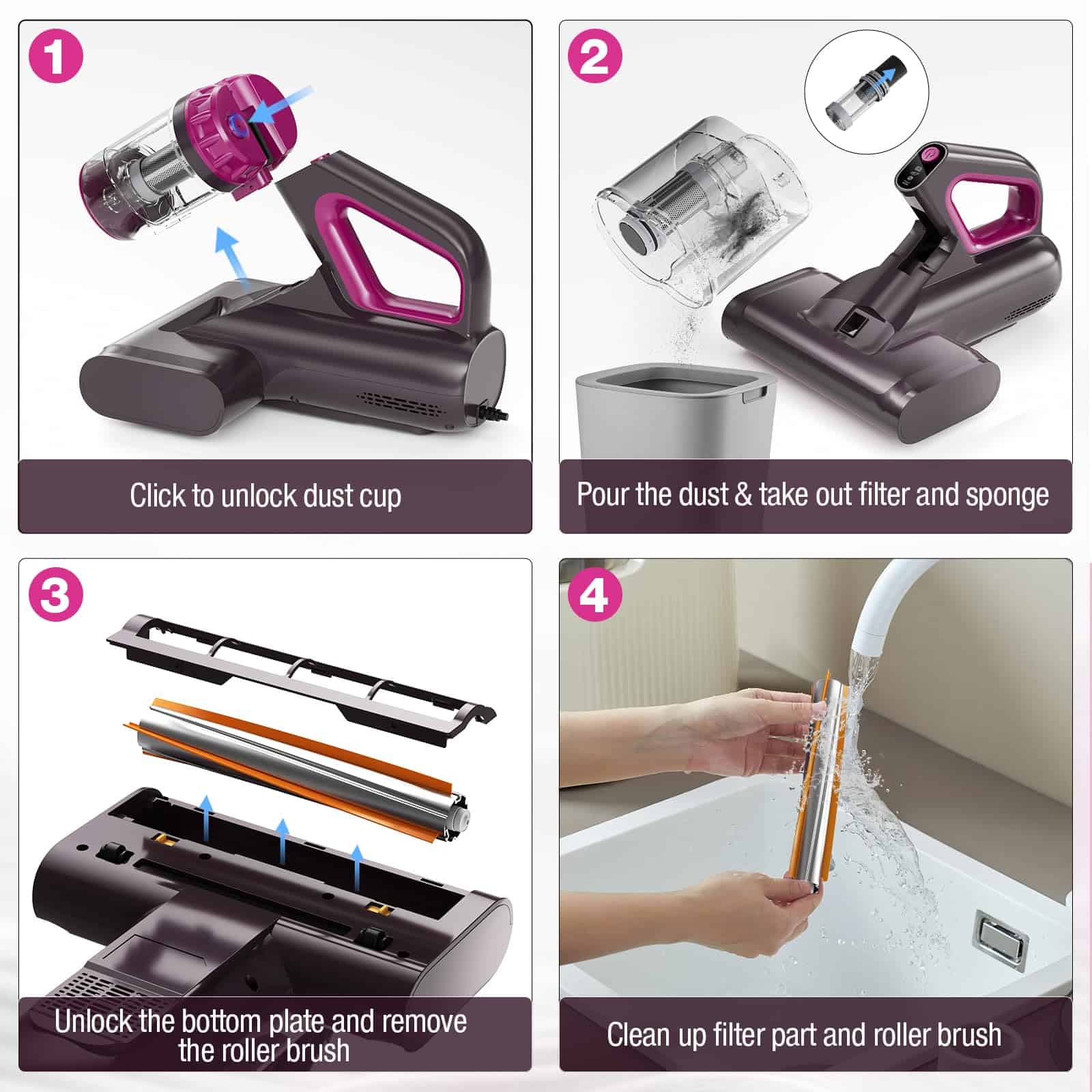 1

Click to unlock dust cup

2

Pour the dust & take out filter and sponge

3

Unlock the bottom plate and remove the roller brush

4

Clean up filter part and roller brush