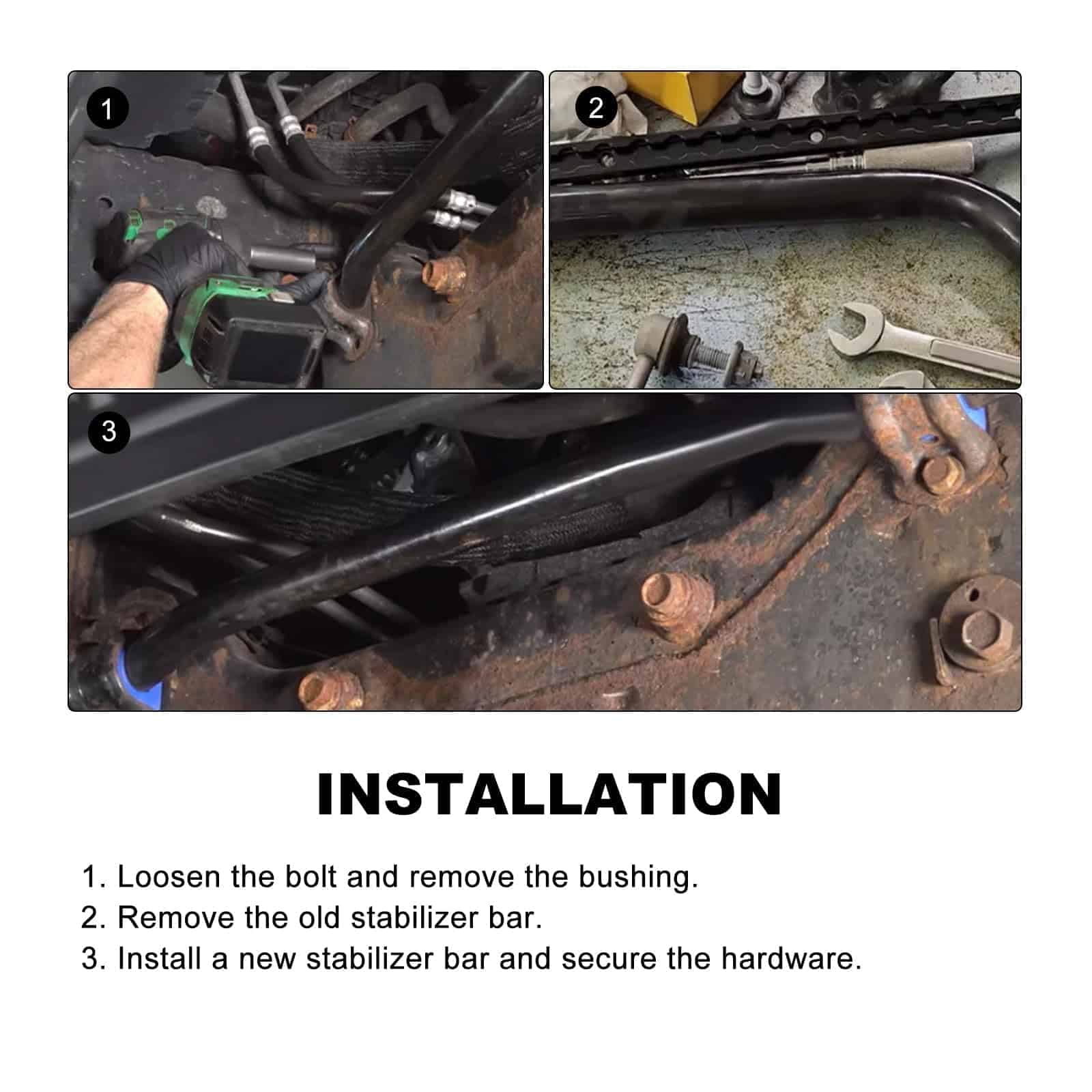 1

2

3

INSTALLATION

1. Loosen the bolt and remove the bushing.
2. Remove the old stabilizer bar.
3. Install a new stabilizer bar and secure the hardware.