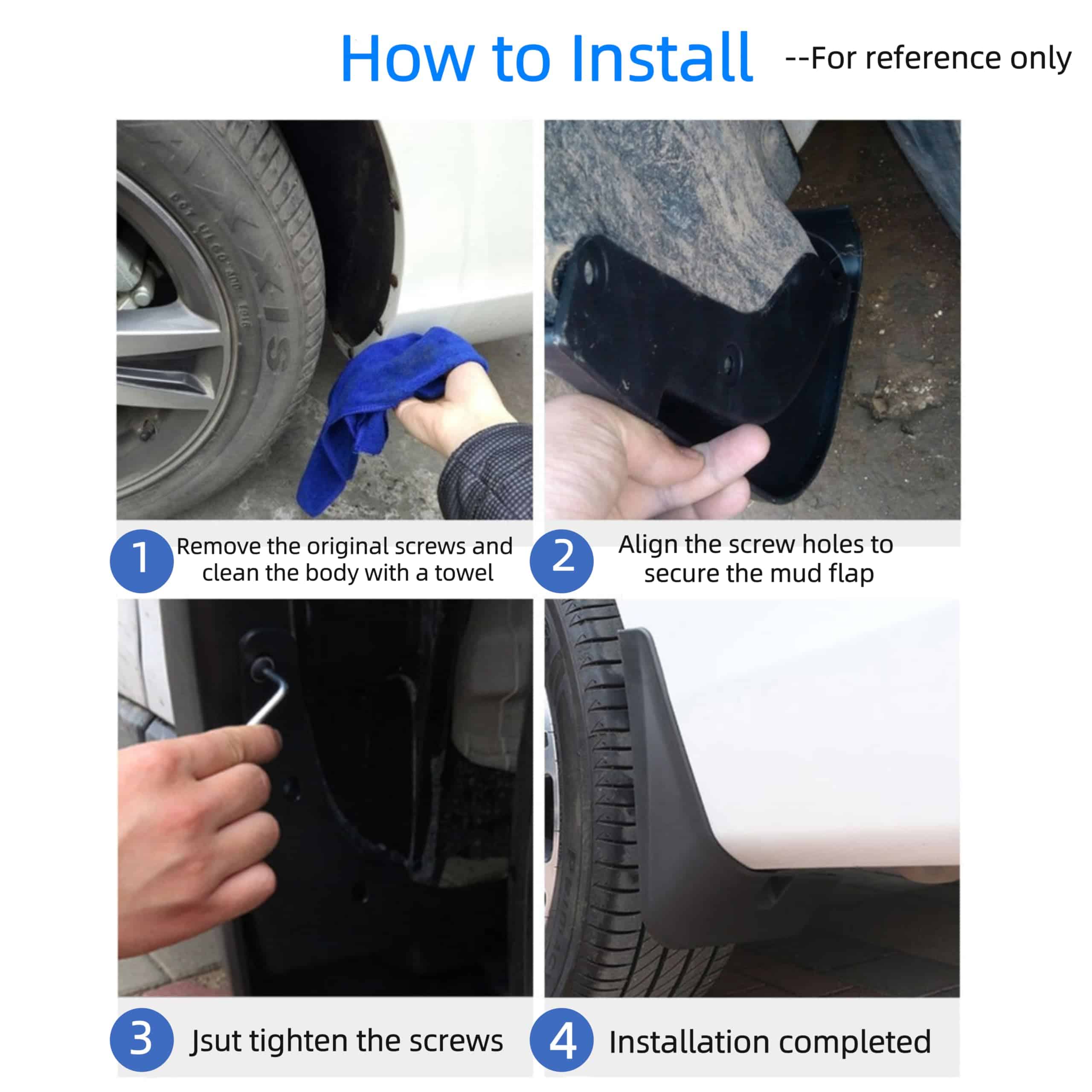 How to Install --For reference only

1 Remove the original screws and clean the body with a towel

2 Align the screw holes to secure the mud flap

3 Jsut tighten the screws

4 Installation completed