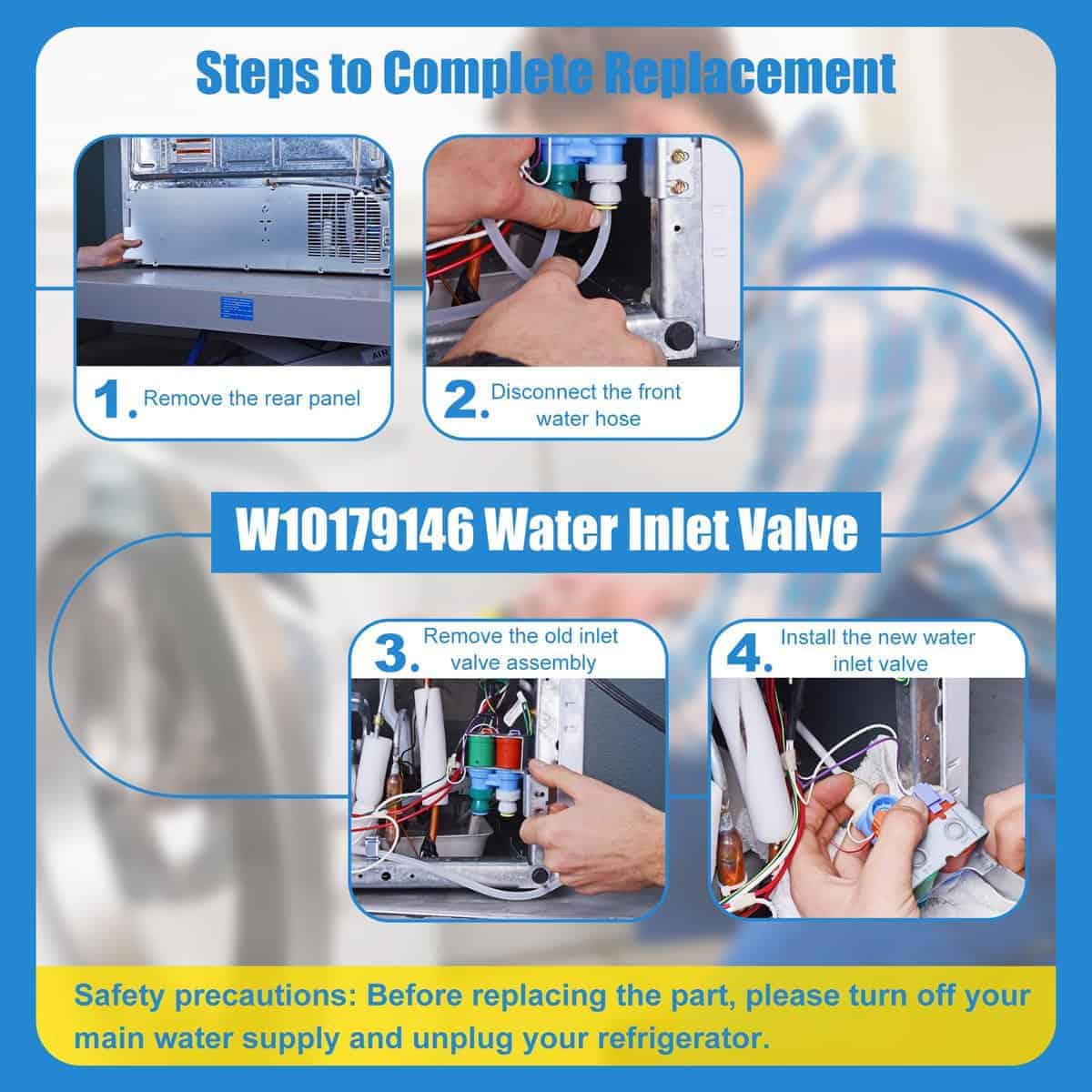 Steps to Complete Replacement

1. Remove the rear panel

2. Disconnect the front water hose

W10179146 Water Inlet Valve

3. Remove the old inlet valve assembly

4. Install the new water inlet valve

Safety precautions: Before replacing the part, please turn off your main water supply and unplug your refrigerator.