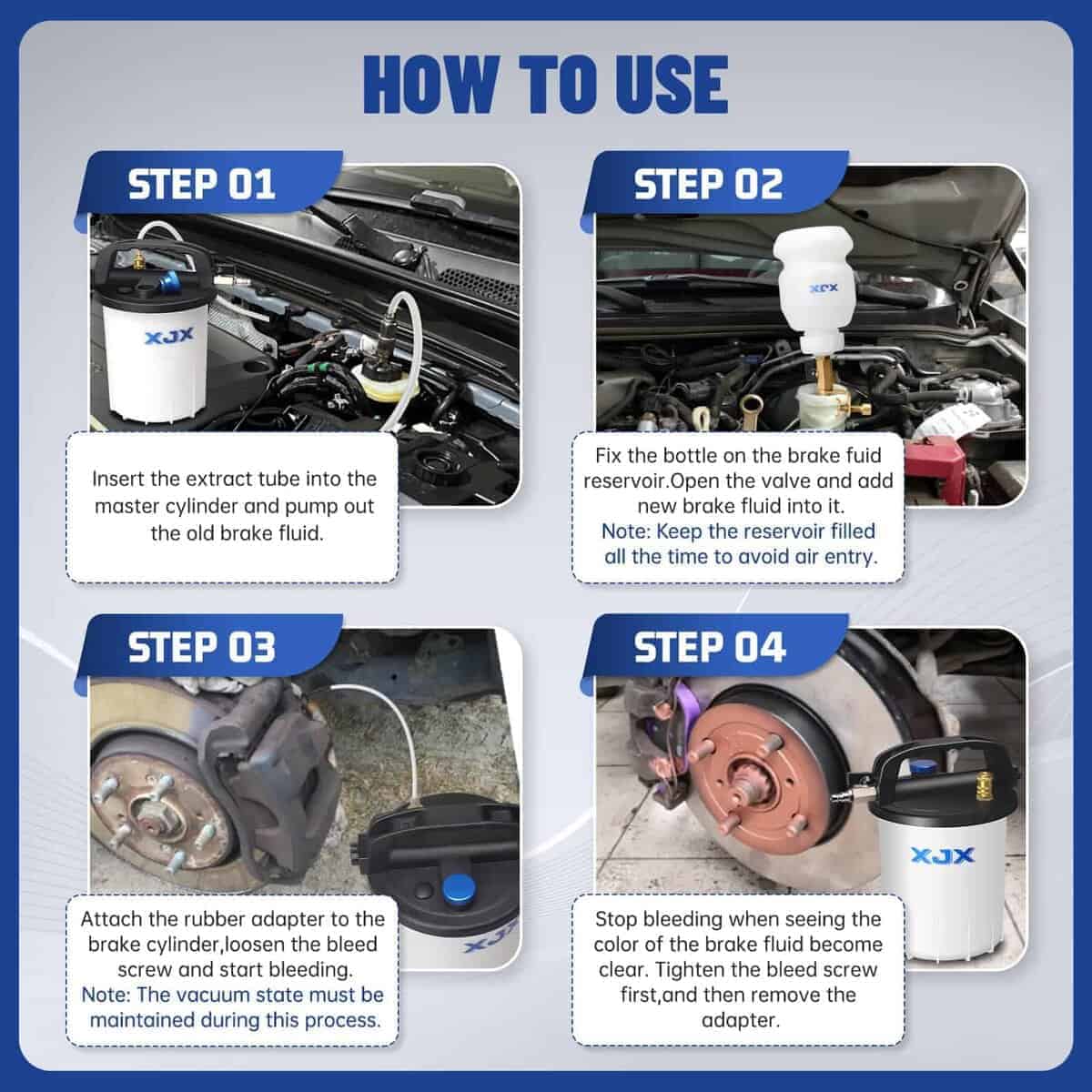 HOW TO USE

STEP 01

XJX

Insert the extract tube into the master cylinder and pump out the old brake fluid.

STEP 02

XJX

Fix the bottle on the brake fuid reservoir.Open the valve and add new brake fluid into it.
Note: Keep the reservoir filled all the time to avoid air entry.

STEP 03

XJX

Attach the rubber adapter to the brake cylinder,loosen the bleed screw and start bleeding.
Note: The vacuum state must be maintained during this process.

STEP 04

XJX

Stop bleeding when seeing the color of the brake fluid become clear. Tighten the bleed screw first,and then remove the adapter.