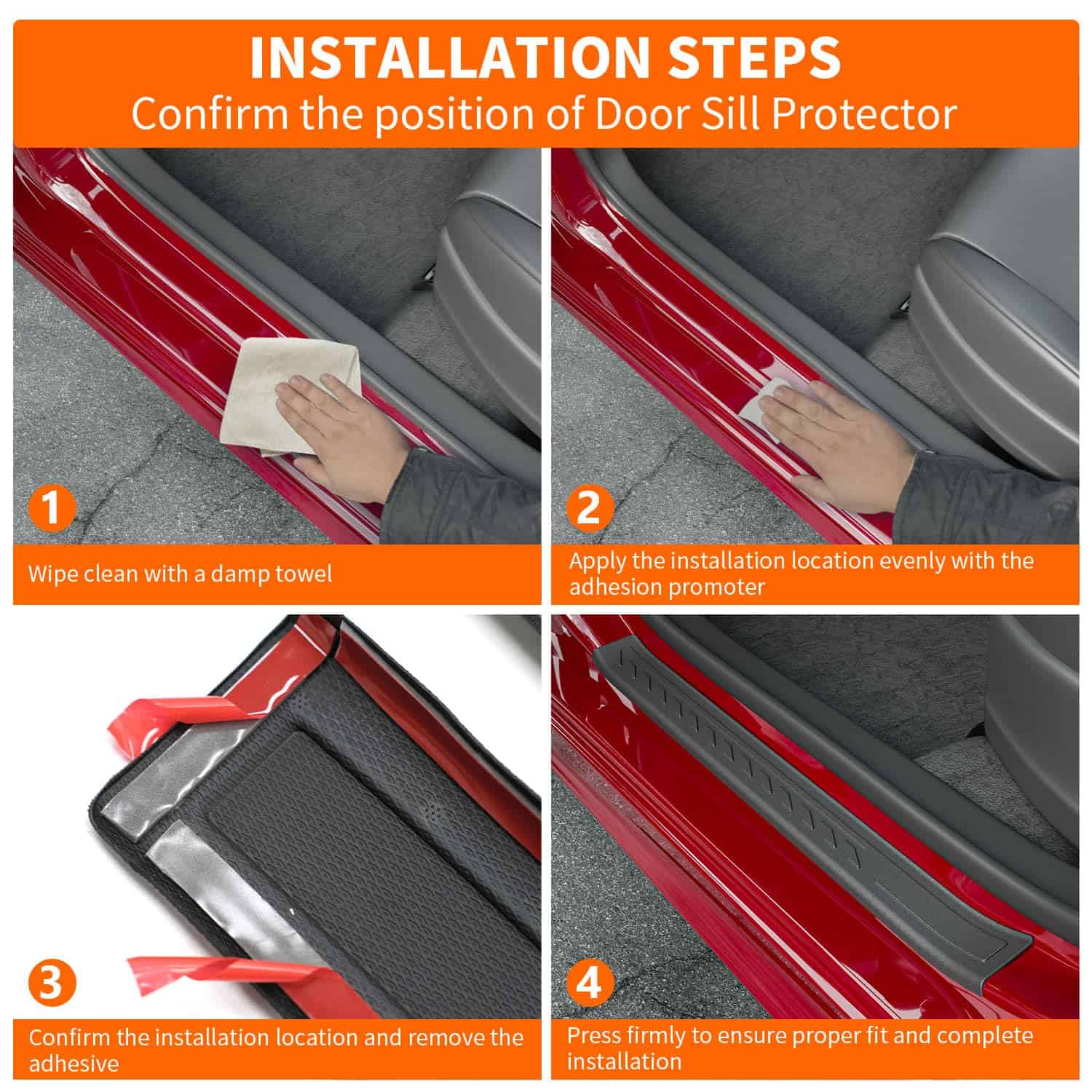 INSTALLATION STEPS
Confirm the position of Door Sill Protector

1
Wipe clean with a damp towel

2
Apply the installation location evenly with the adhesion promoter

3
Confirm the installation location and remove the adhesive

4
Press firmly to ensure proper fit and complete installation