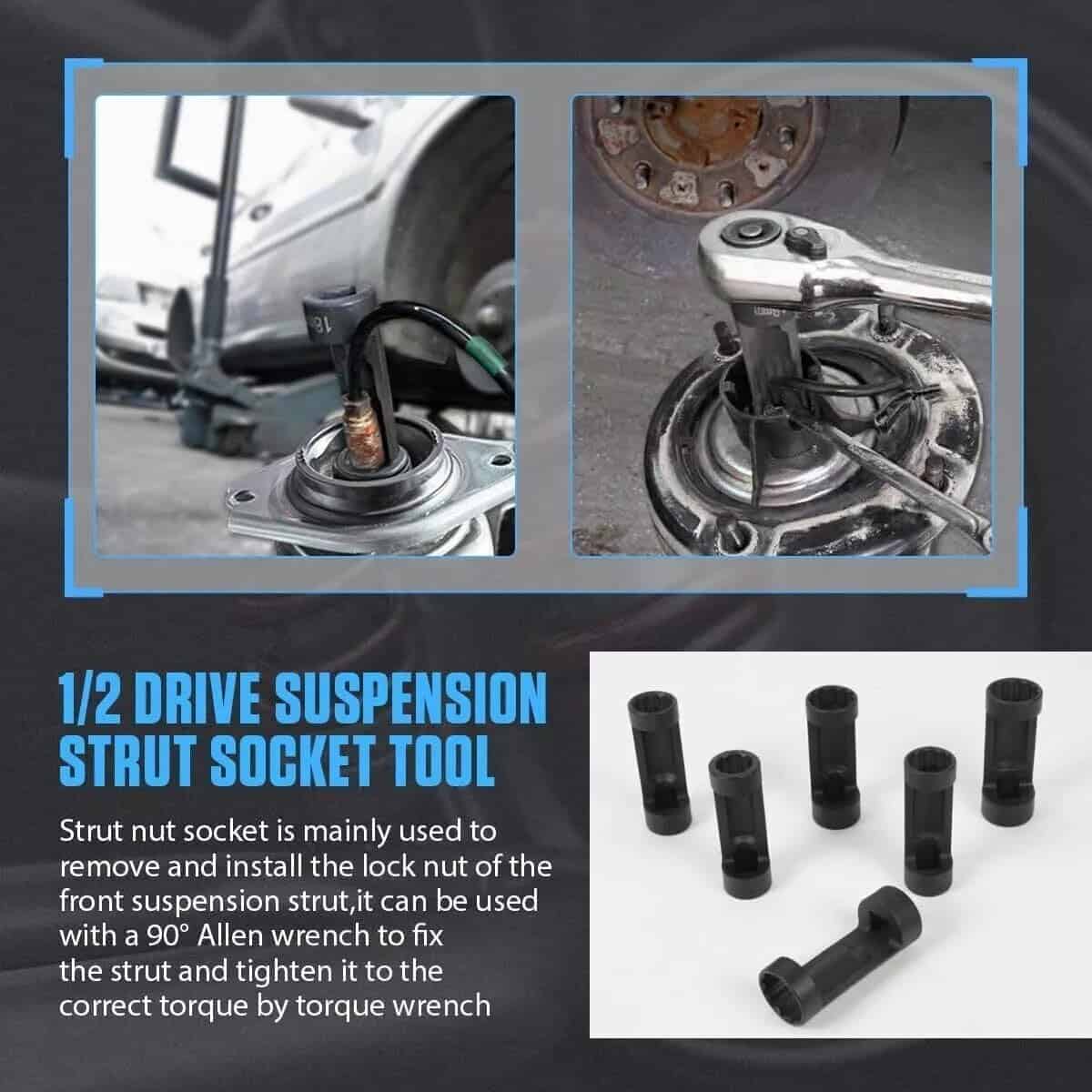 1/2 DRIVE SUSPENSION STRUT SOCKET TOOL

Strut nut socket is mainly used to remove and install the lock nut of the front suspension strut,it can be used with a 90° Allen wrench to fix the strut and tighten it to the correct torque by torque wrench