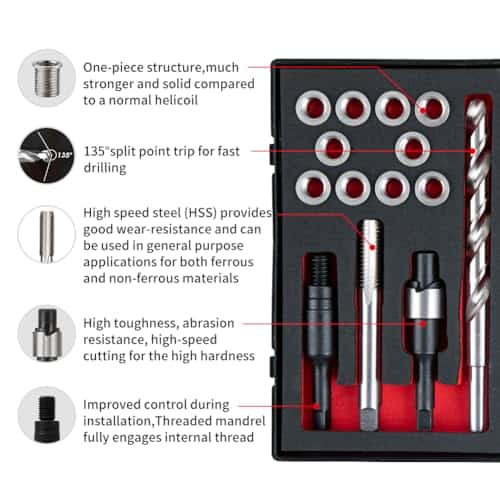 One-piece structure,much stronger and solid compared to a normal helicoil

135°

135°split point trip for fast drilling

High speed steel (HSS) provides good wear-resistance and can be used in general purpose applications for both ferrous and non-ferrous materials

High toughness, abrasion resistance, high-speed cutting for the high hardness

Improved control during installation,Threaded mandrel fully engages internal thread