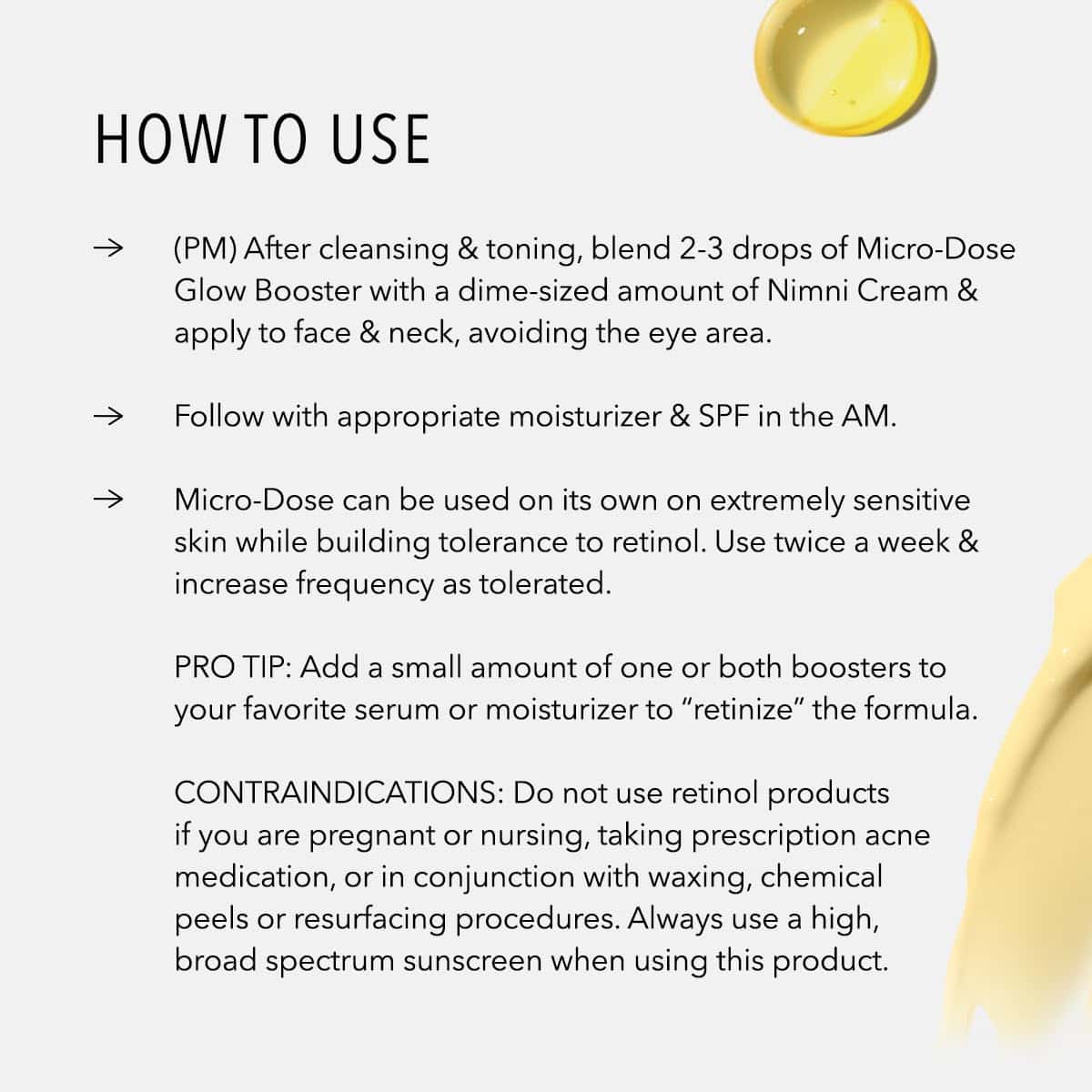 HOW TO USE

→ (PM) After cleansing & toning, blend 2-3 drops of Micro-Dose Glow Booster with a dime-sized amount of Nimni Cream & apply to face & neck, avoiding the eye area.

→ Follow with appropriate moisturizer & SPF in the AM.

→ Micro-Dose can be used on its own on extremely sensitive skin while building tolerance to retinol. Use twice a week & increase frequency as tolerated.

PRO TIP: Add a small amount of one or both boosters to your favorite serum or moisturizer to “retinize” the formula.

CONTRAINDICATIONS: Do not use retinol products if you are pregnant or nursing, taking prescription acne medication, or in conjunction with waxing, chemical peels or resurfacing procedures. Always use a high, broad spectrum sunscreen when using this product.