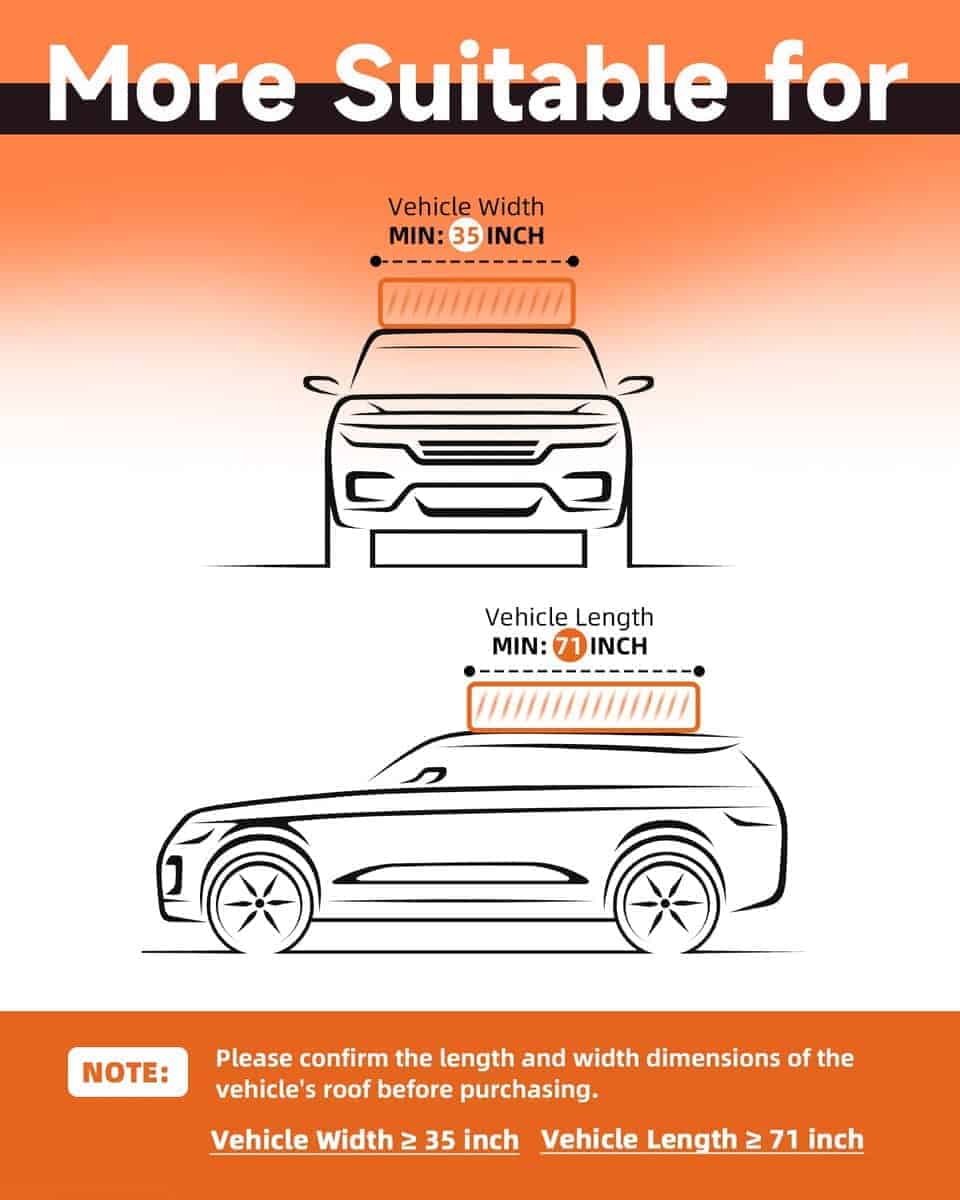 More Suitable for

Vehicle Width
MIN: 35 INCH

Vehicle Length
MIN: 71 INCH

NOTE:

Please confirm the length and width dimensions of the vehicle's roof before purchasing.

Vehicle Width ≥ 35 inch Vehicle Length ≥ 71 inch