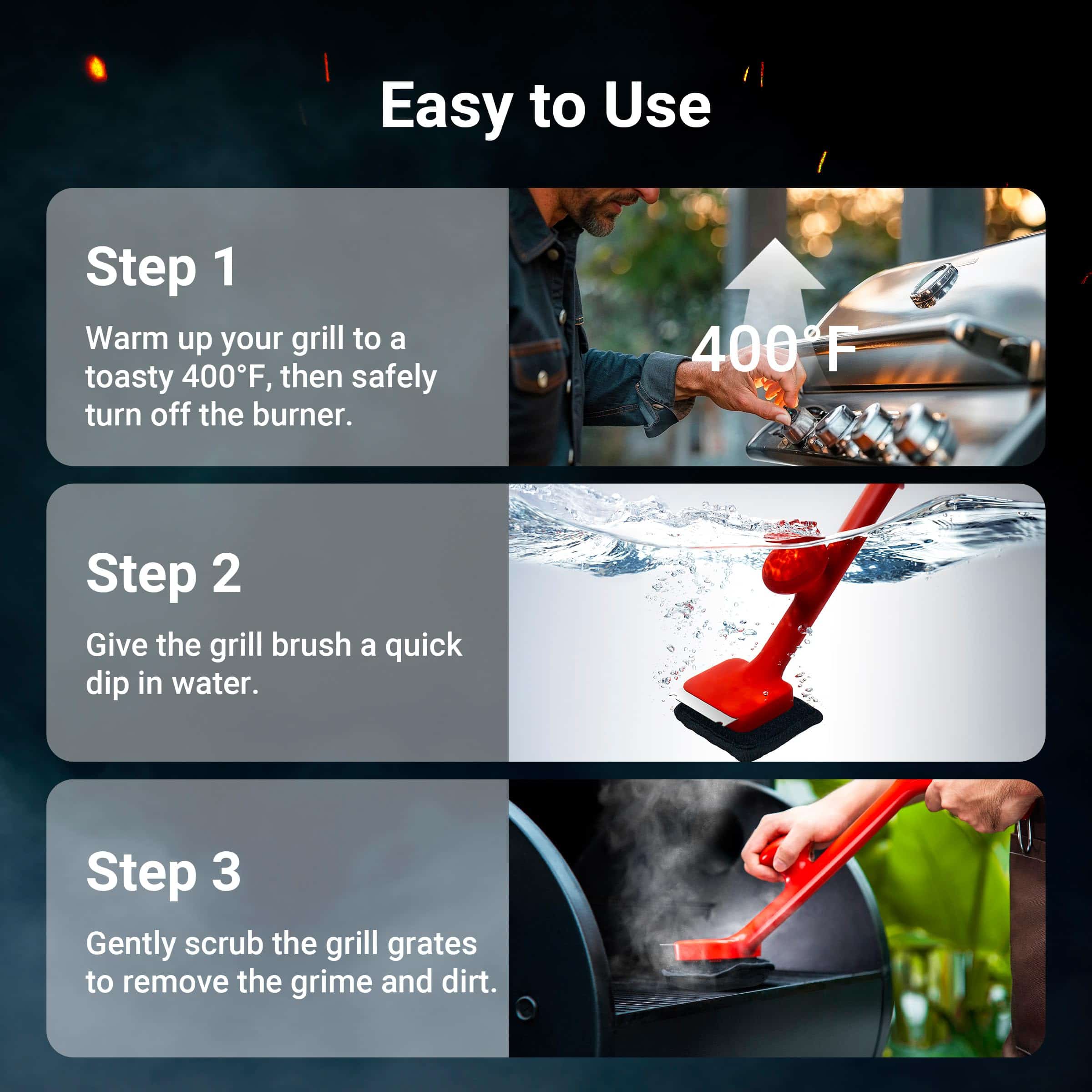 Easy to Use

Step 1

Warm up your grill to a toasty 400°F, then safely turn off the burner.

400°F

Step 2

Give the grill brush a quick dip in water.

Step 3

Gently scrub the grill grates to remove the grime and dirt.