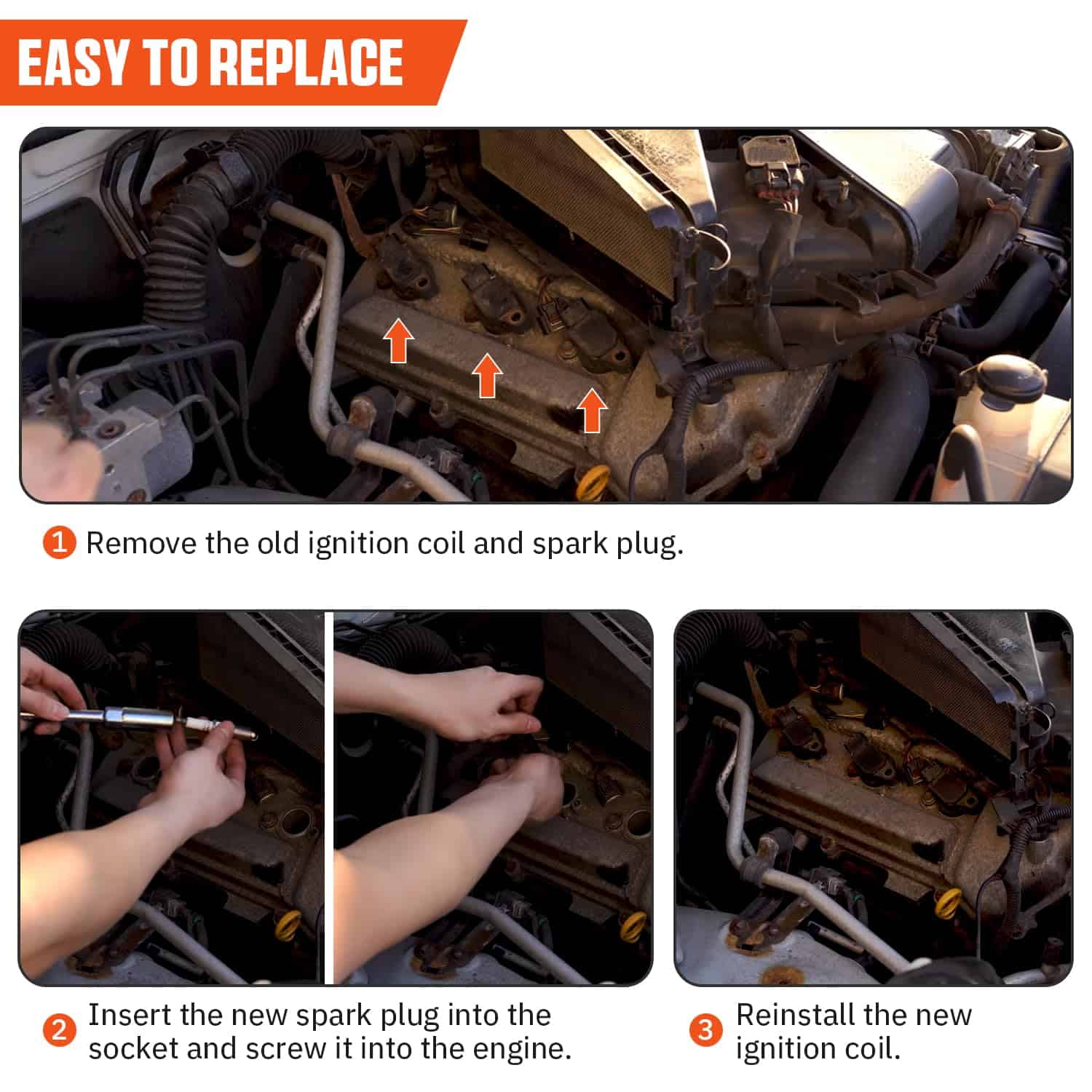 EASY TO REPLACE

1 Remove the old ignition coil and spark plug.

2 Insert the new spark plug into the socket and screw it into the engine.

3 Reinstall the new ignition coil.