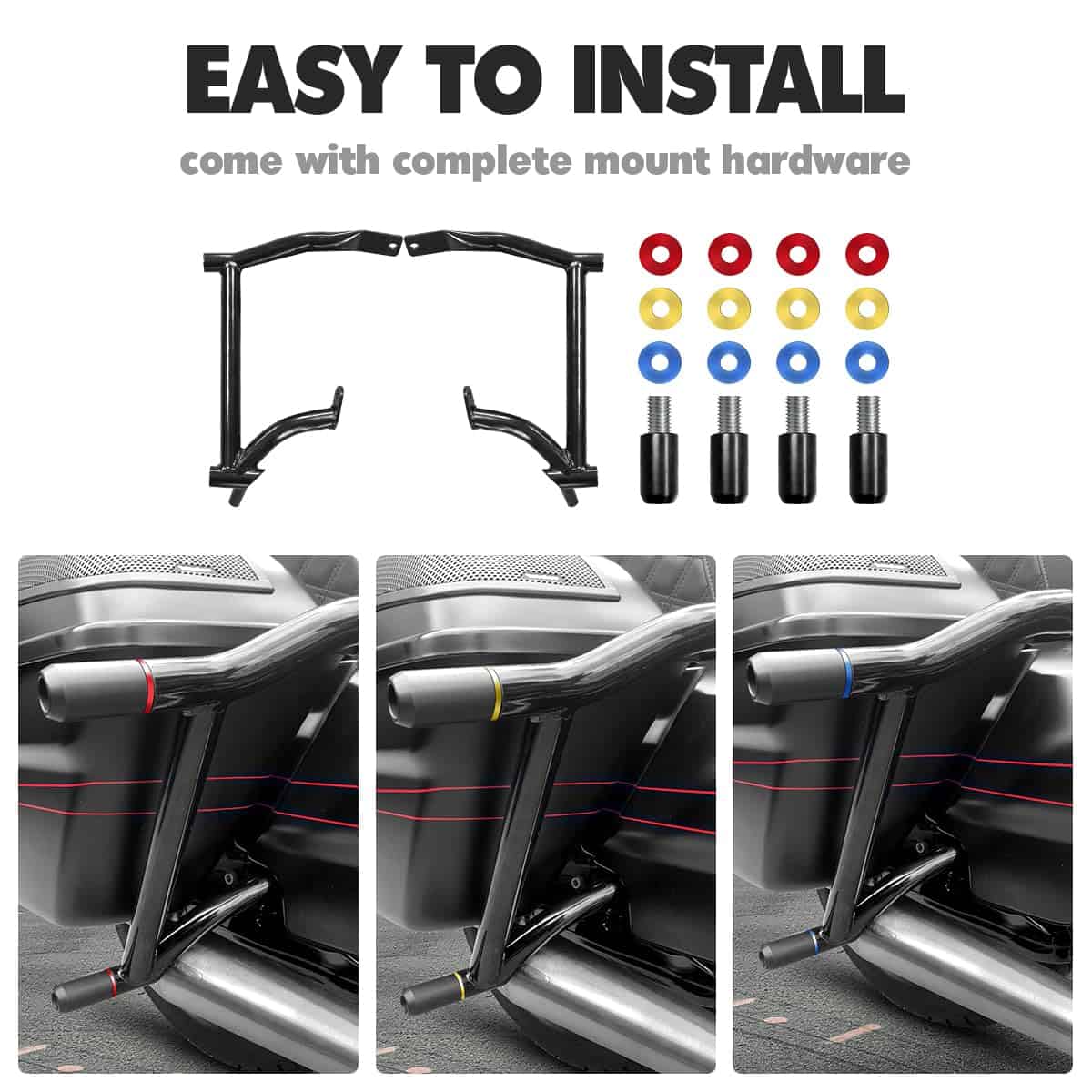 EASY TO INSTALL
come with complete mount hardware