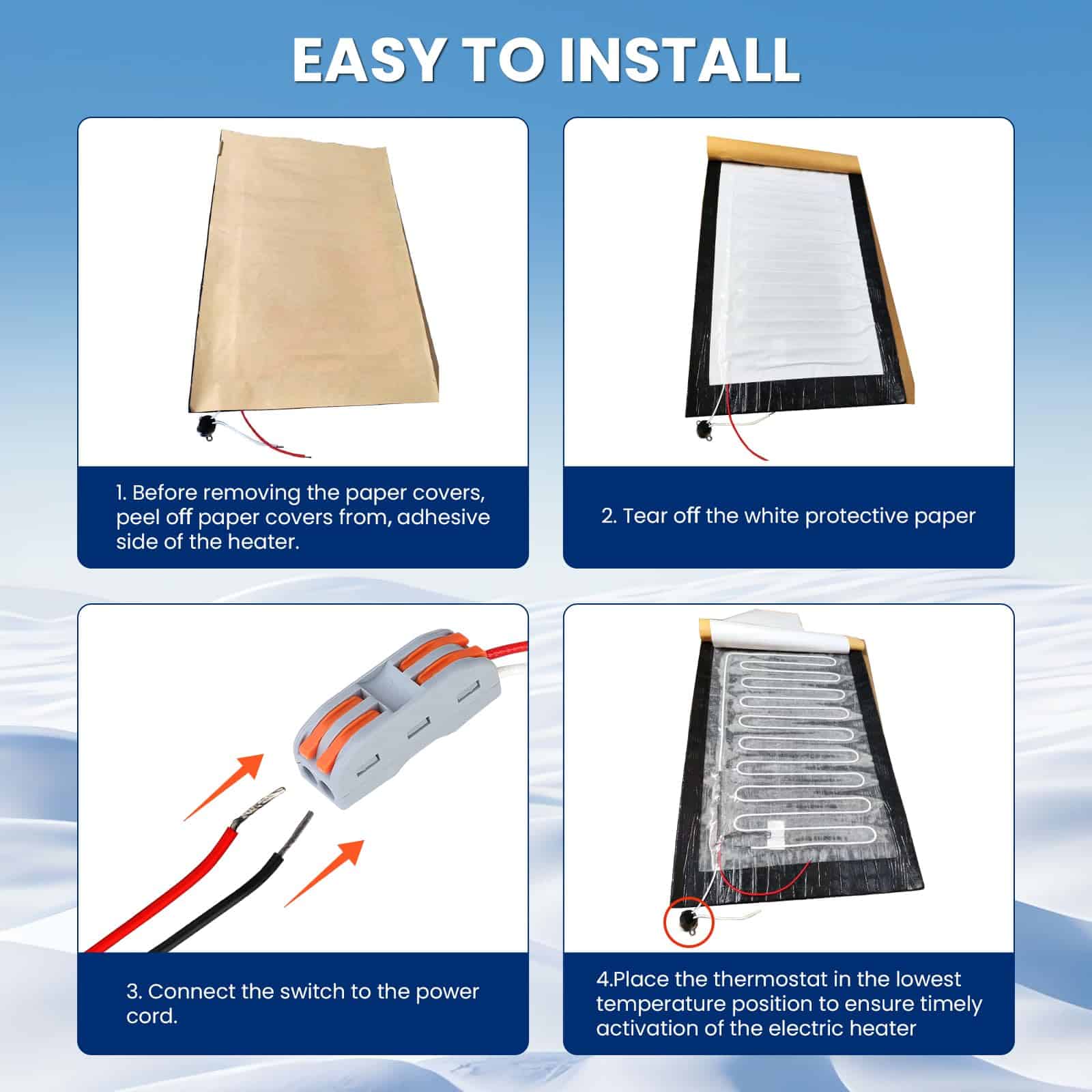 EASY TO INSTALL

1. Before removing the paper covers, peel off paper covers from, adhesive side of the heater.

2. Tear off the white protective paper

3. Connect the switch to the power cord.

4.Place the thermostat in the lowest temperature position to ensure timely activation of the electric heater