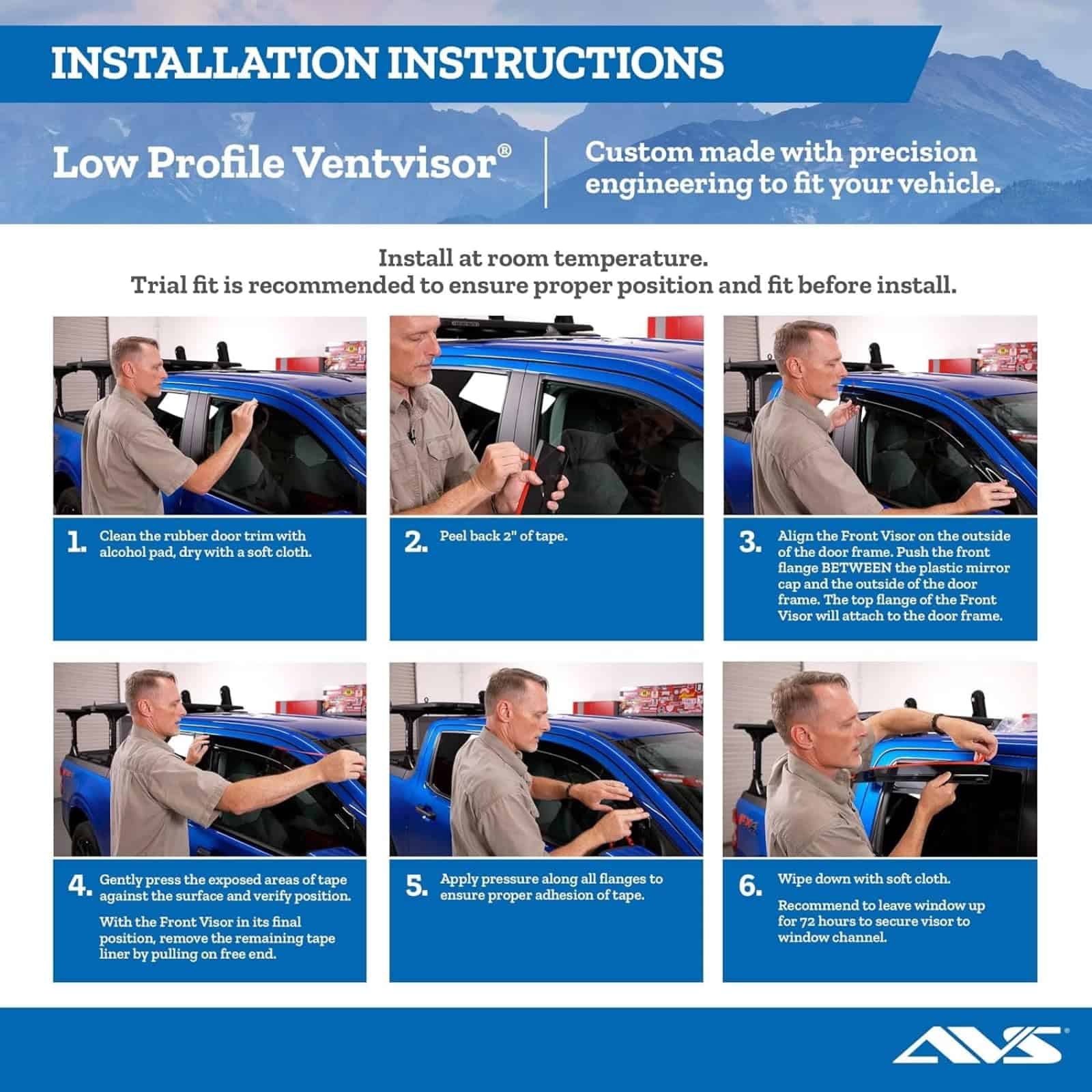 INSTALLATION INSTRUCTIONS

Low Profile Ventvisor®

Custom made with precision engineering to fit your vehicle.

Install at room temperature.
Trial fit is recommended to ensure proper position and fit before install.

1. Clean the rubber door trim with alcohol pad, dry with a soft cloth.

2. Peel back 2" of tape.

3. Align the Front Visor on the outside of the door frame. Push the front flange BETWEEN the plastic mirror cap and the outside of the door frame. The top flange of the Front Visor will attach to the door frame.

4. Gently press the exposed areas of tape against the surface and verify position.

With the Front Visor in its final position, remove the remaining tape liner by pulling on free end.

5. Apply pressure along all flanges to ensure proper adhesion of tape.

6. Wipe down with soft cloth.

Recommend to leave window up for 72 hours to secure visor to window channel.

AVS®