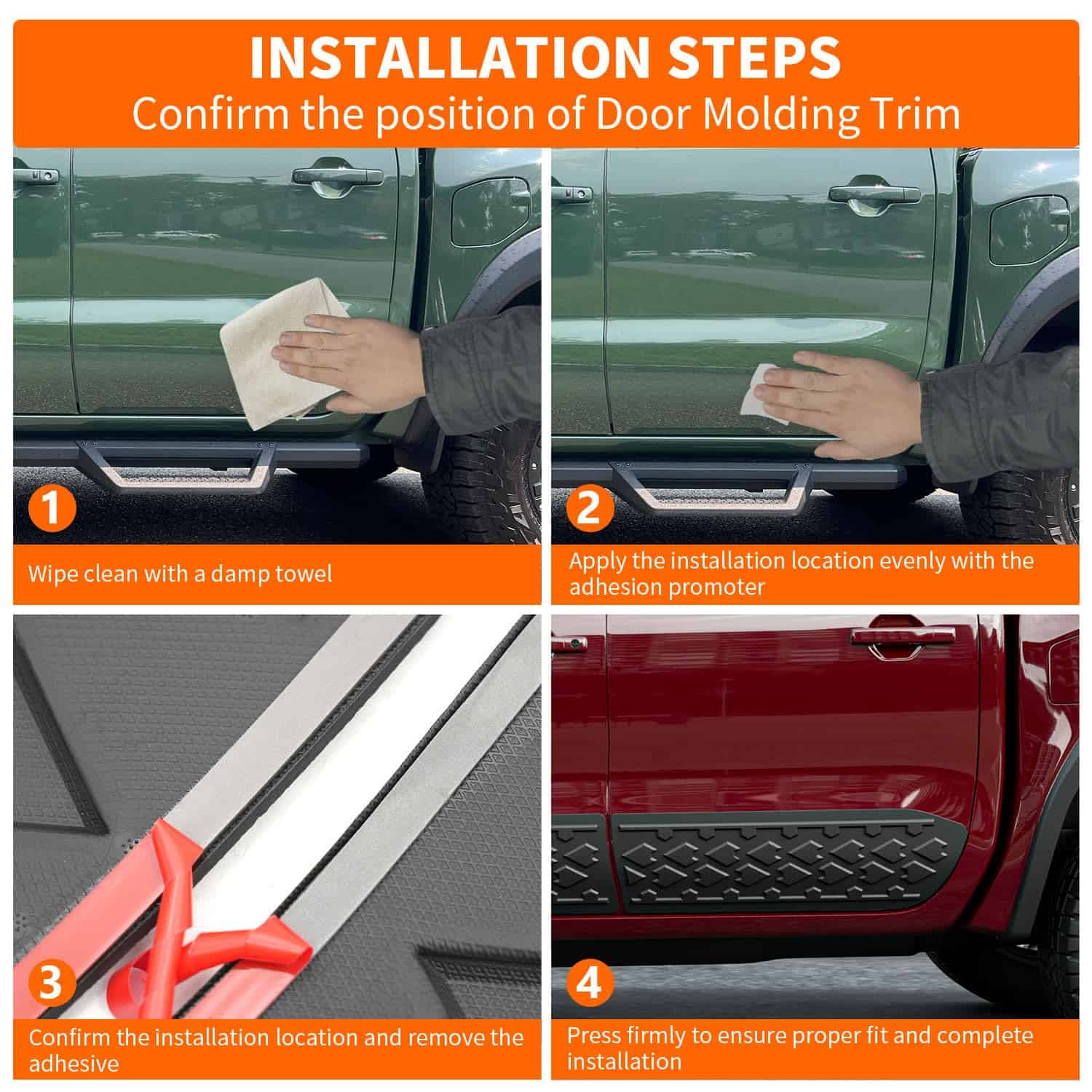 INSTALLATION STEPS
Confirm the position of Door Molding Trim

1
Wipe clean with a damp towel

2
Apply the installation location evenly with the adhesion promoter

3
Confirm the installation location and remove the adhesive

4
Press firmly to ensure proper fit and complete installation