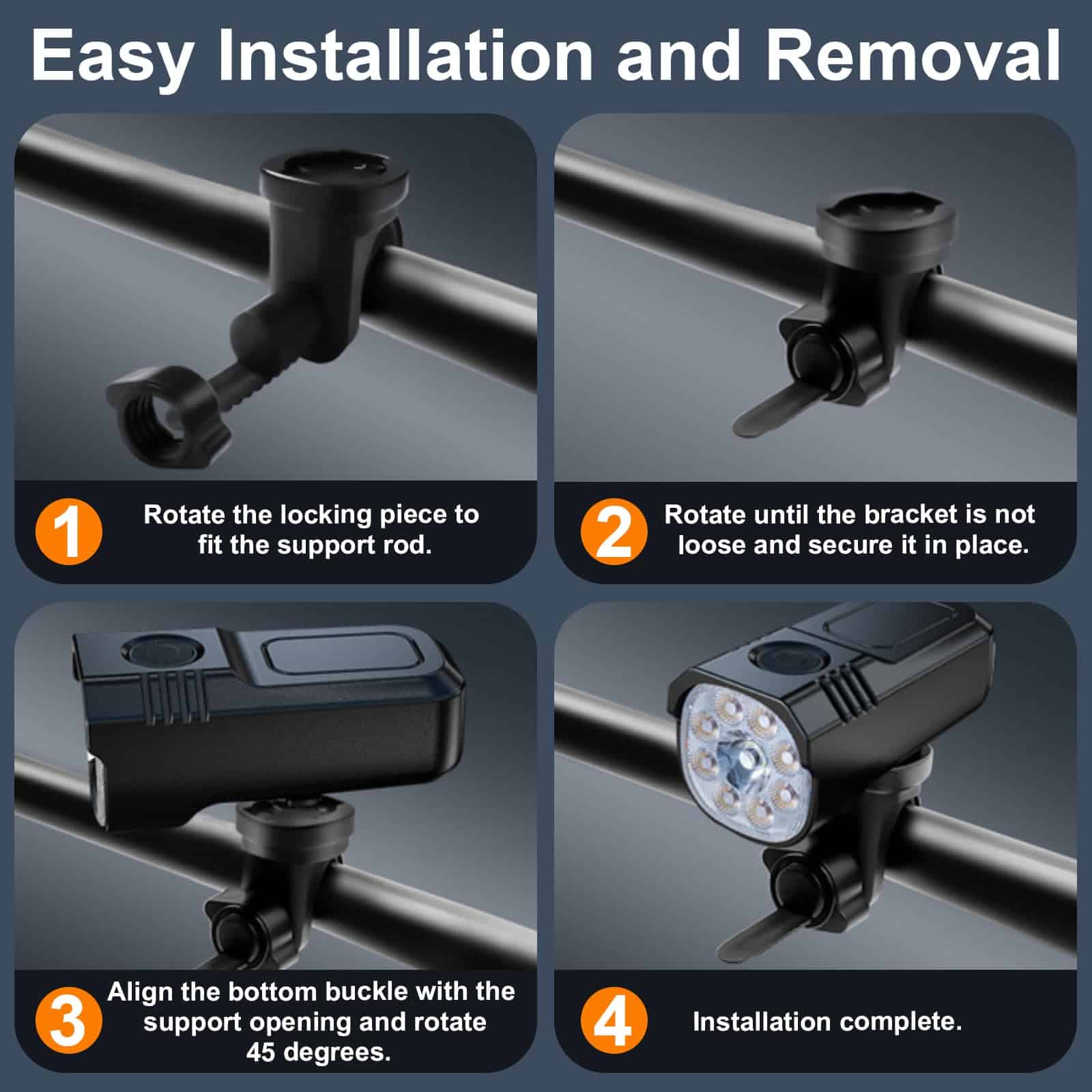 Easy Installation and Removal

1 Rotate the locking piece to fit the support rod.

2 Rotate until the bracket is not loose and secure it in place.

3 Align the bottom buckle with the support opening and rotate 45 degrees.

4 Installation complete.