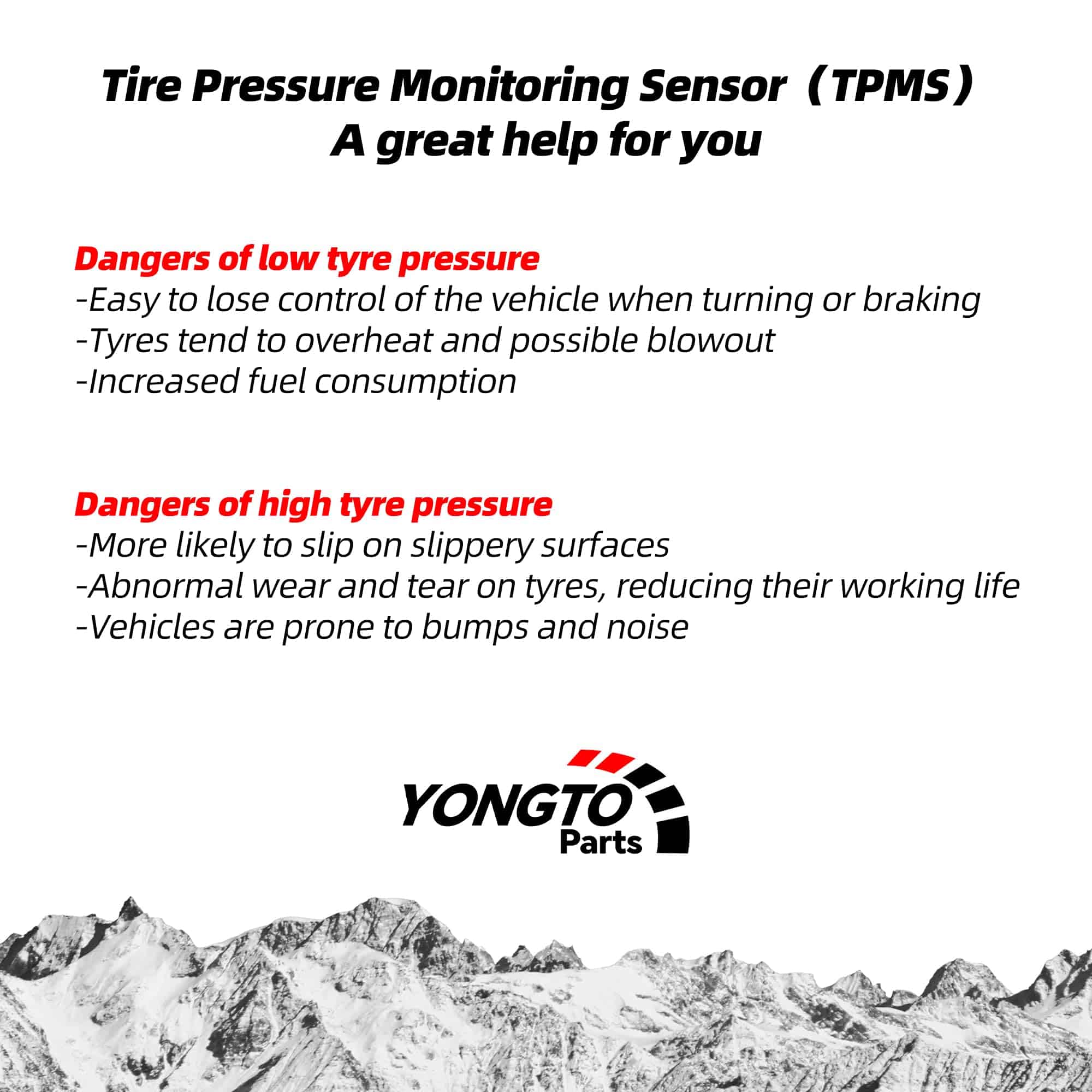 Tire Pressure Monitoring Sensor（TPMS）
A great help for you

Dangers of low tyre pressure
-Easy to lose control of the vehicle when turning or braking
-Tyres tend to overheat and possible blowout
-Increased fuel consumption

Dangers of high tyre pressure
-More likely to slip on slippery surfaces
-Abnormal wear and tear on tyres, reducing their working life
-Vehicles are prone to bumps and noise

YONGTO
Parts