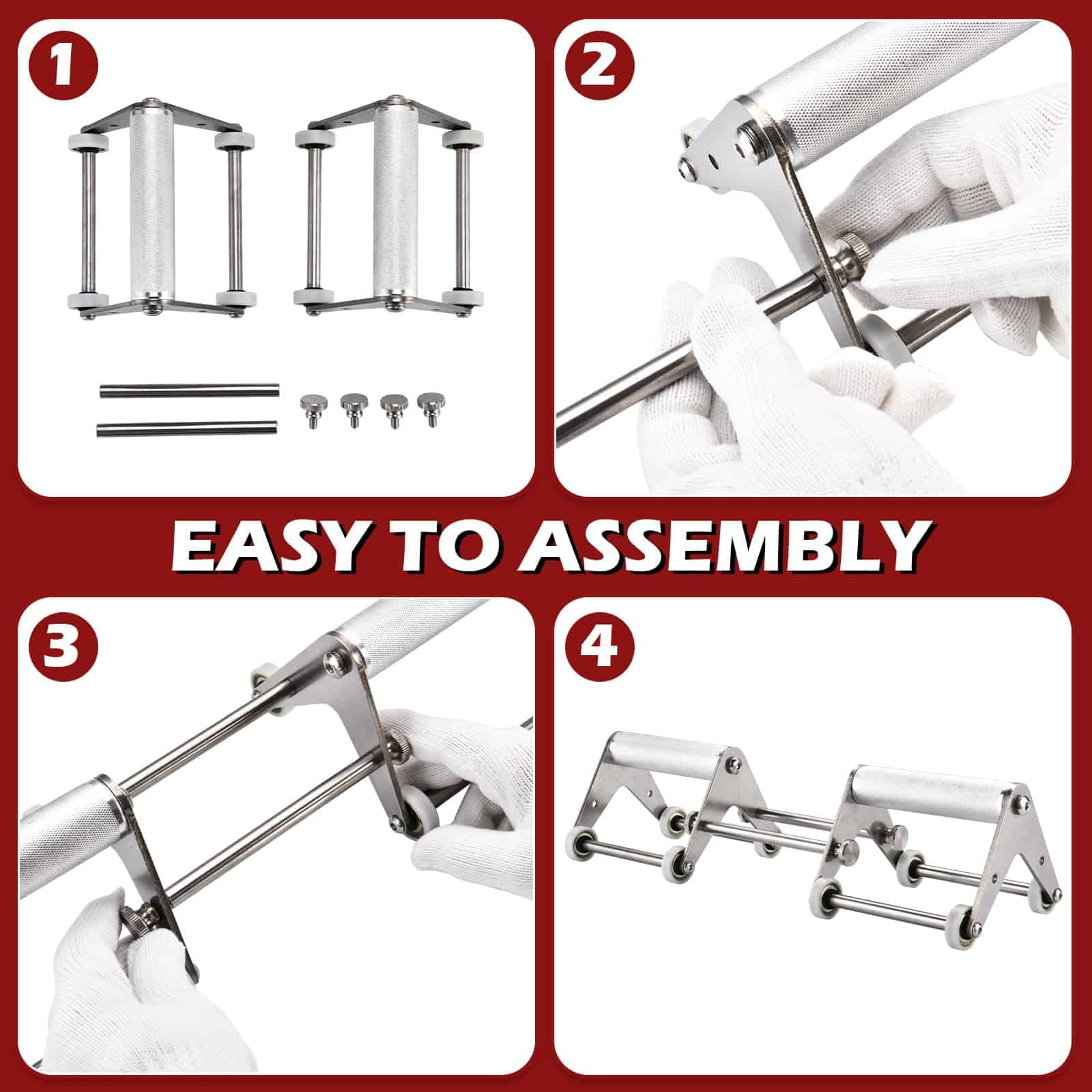 1

2

EASY TO ASSEMBLY

3

4