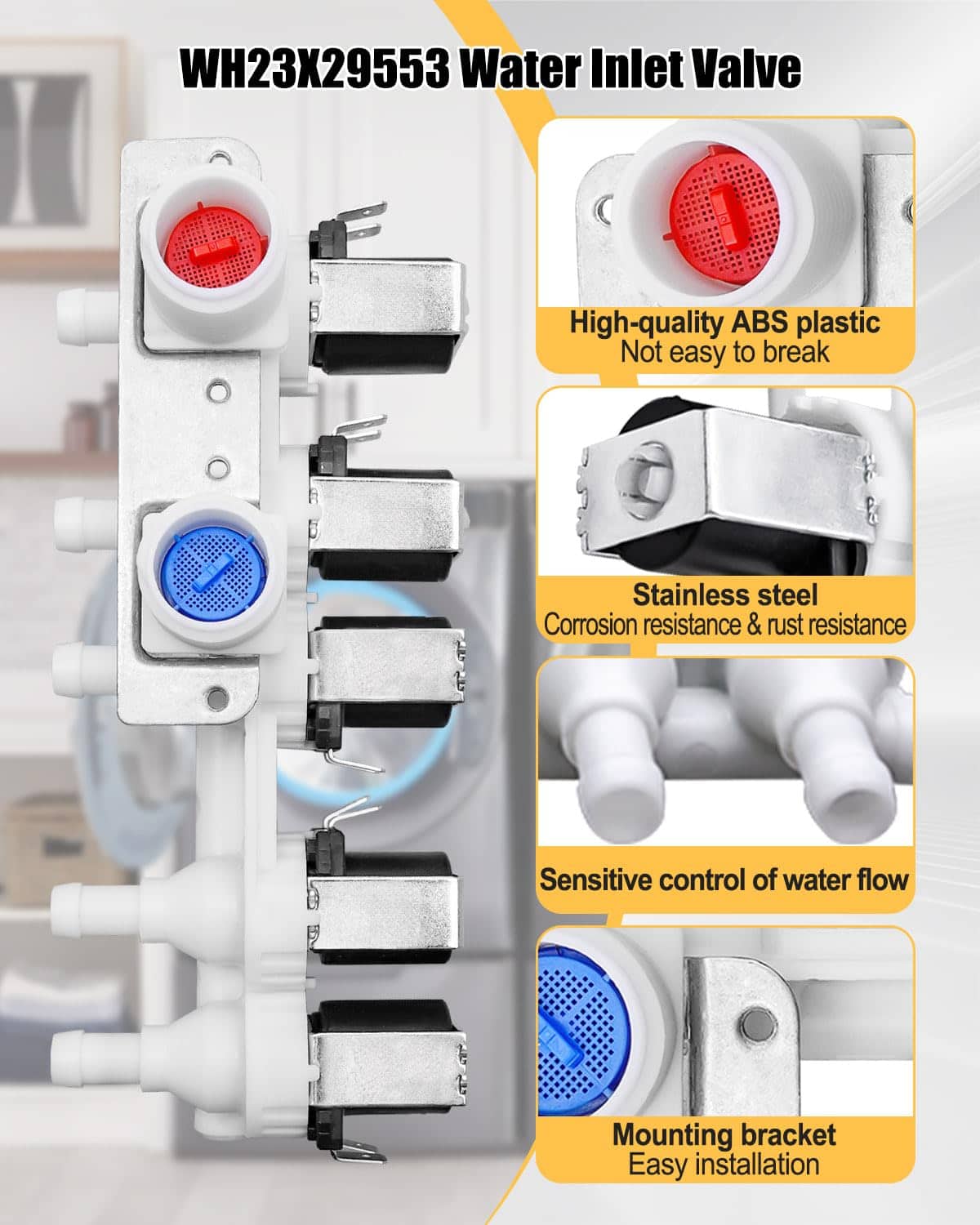 WH23X29553 Water Inlet Valve

High-quality ABS plastic
Not easy to break

Stainless steel
Corrosion resistance & rust resistance

Sensitive control of water flow

Mounting bracket
Easy installation