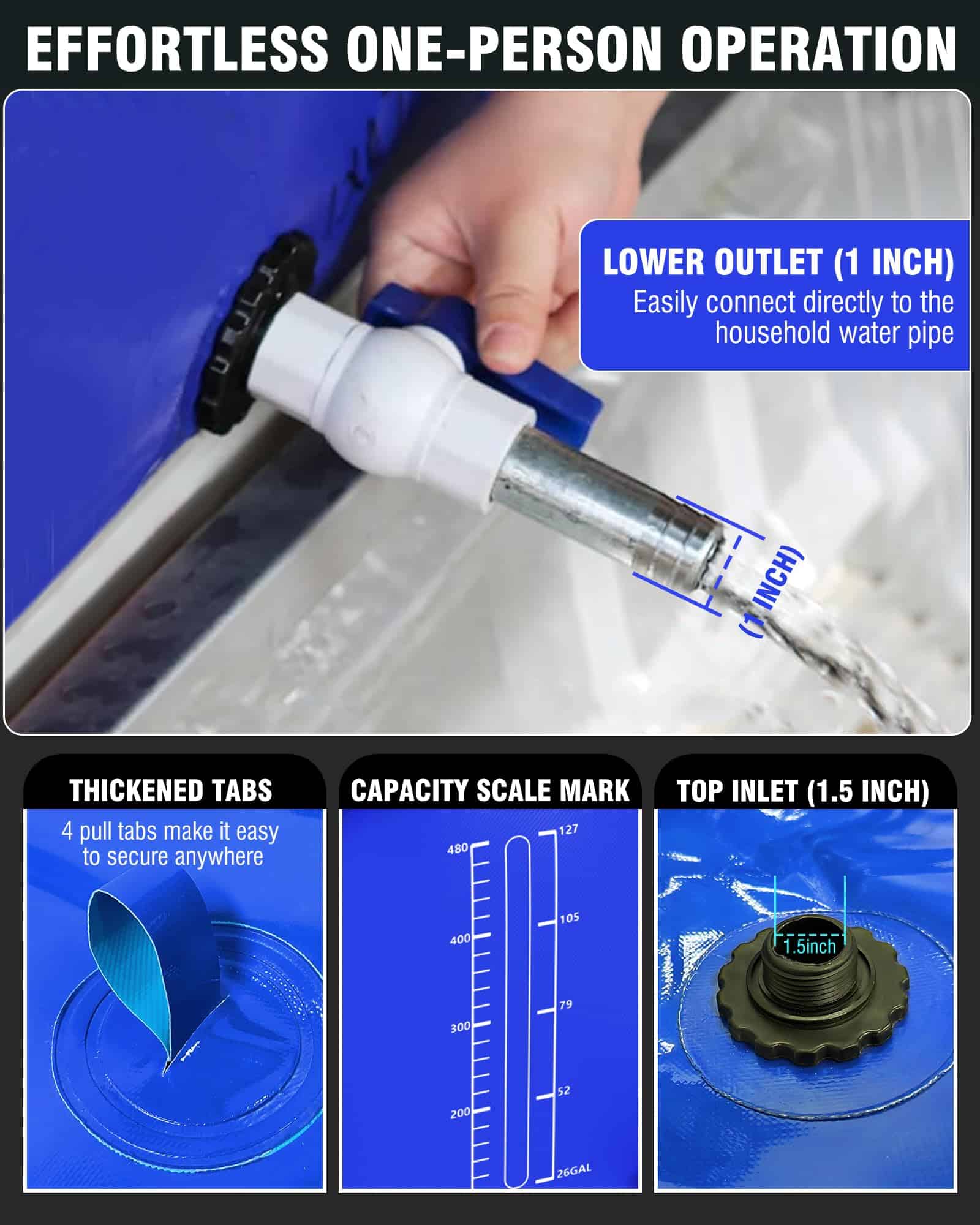 EFFORTLESS ONE-PERSON OPERATION

LOWER OUTLET (1 INCH)
Easily connect directly to the household water pipe

(1 INCH)

THICKENED TABS
4 pull tabs make it easy to secure anywhere

CAPACITY SCALE MARK
480
400
300
200
127
105
79
52
26GAL

TOP INLET (1.5 INCH)
1.5inch