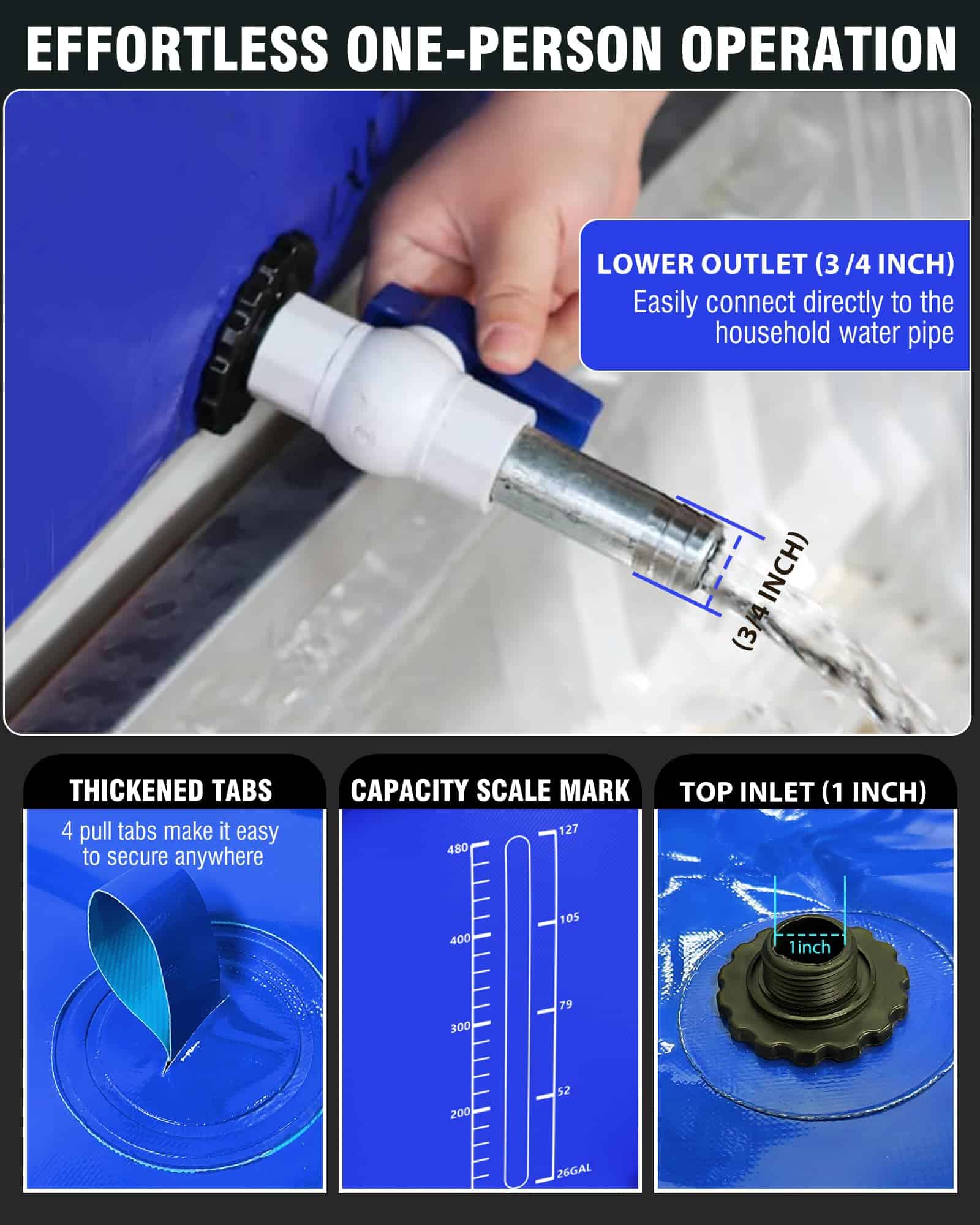 EFFORTLESS ONE-PERSON OPERATION

LOWER OUTLET (3 /4 INCH)
Easily connect directly to the household water pipe

(3/4 INCH)

THICKENED TABS
4 pull tabs make it easy to secure anywhere

CAPACITY SCALE MARK
480
400
300
200
127
105
79
52
26GAL

TOP INLET (1 INCH)
1inch