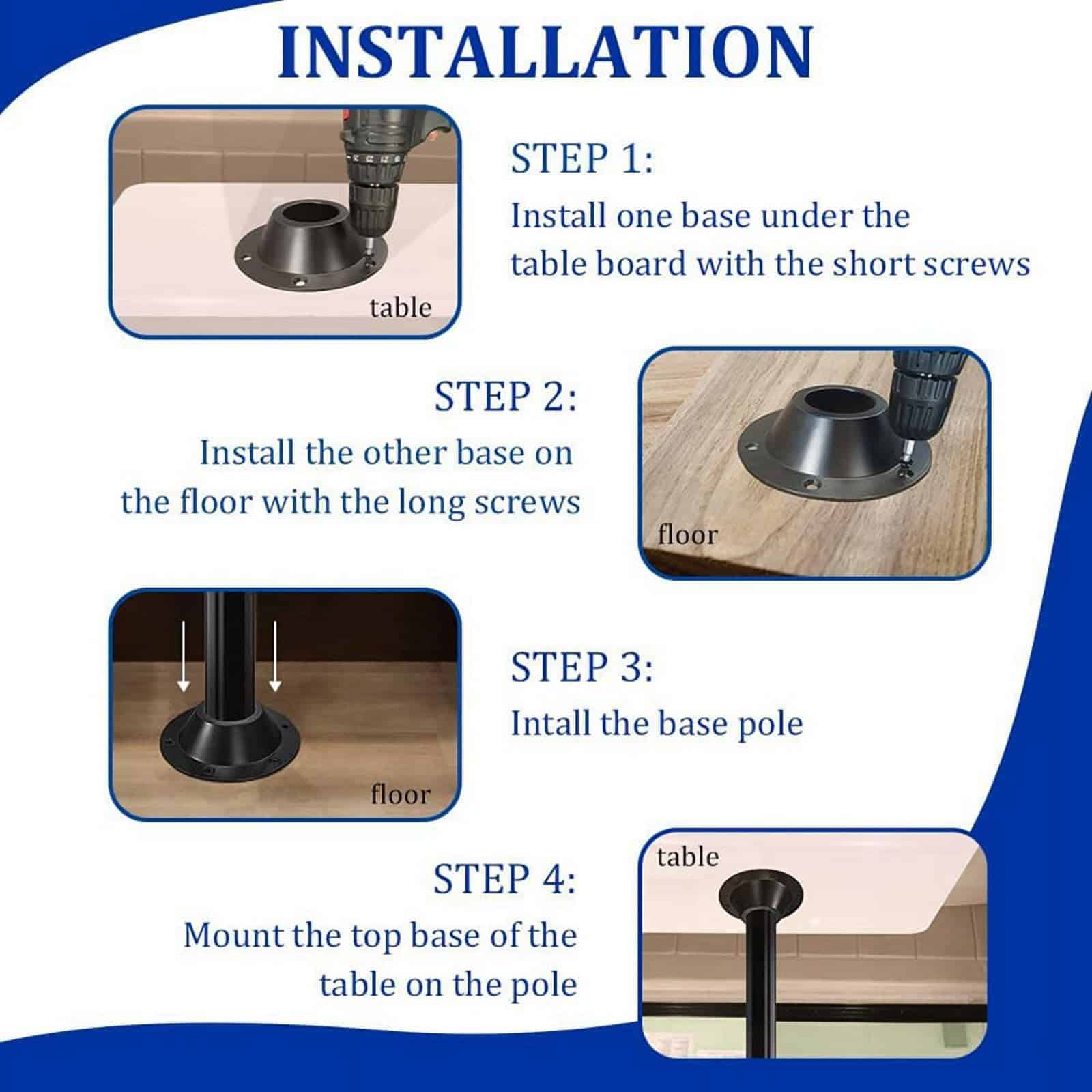 INSTALLATION

table

STEP 1:
Install one base under the table board with the short screws

STEP 2:
Install the other base on the floor with the long screws

floor

floor

STEP 3:
Intall the base pole

STEP 4:
Mount the top base of the table on the pole

table