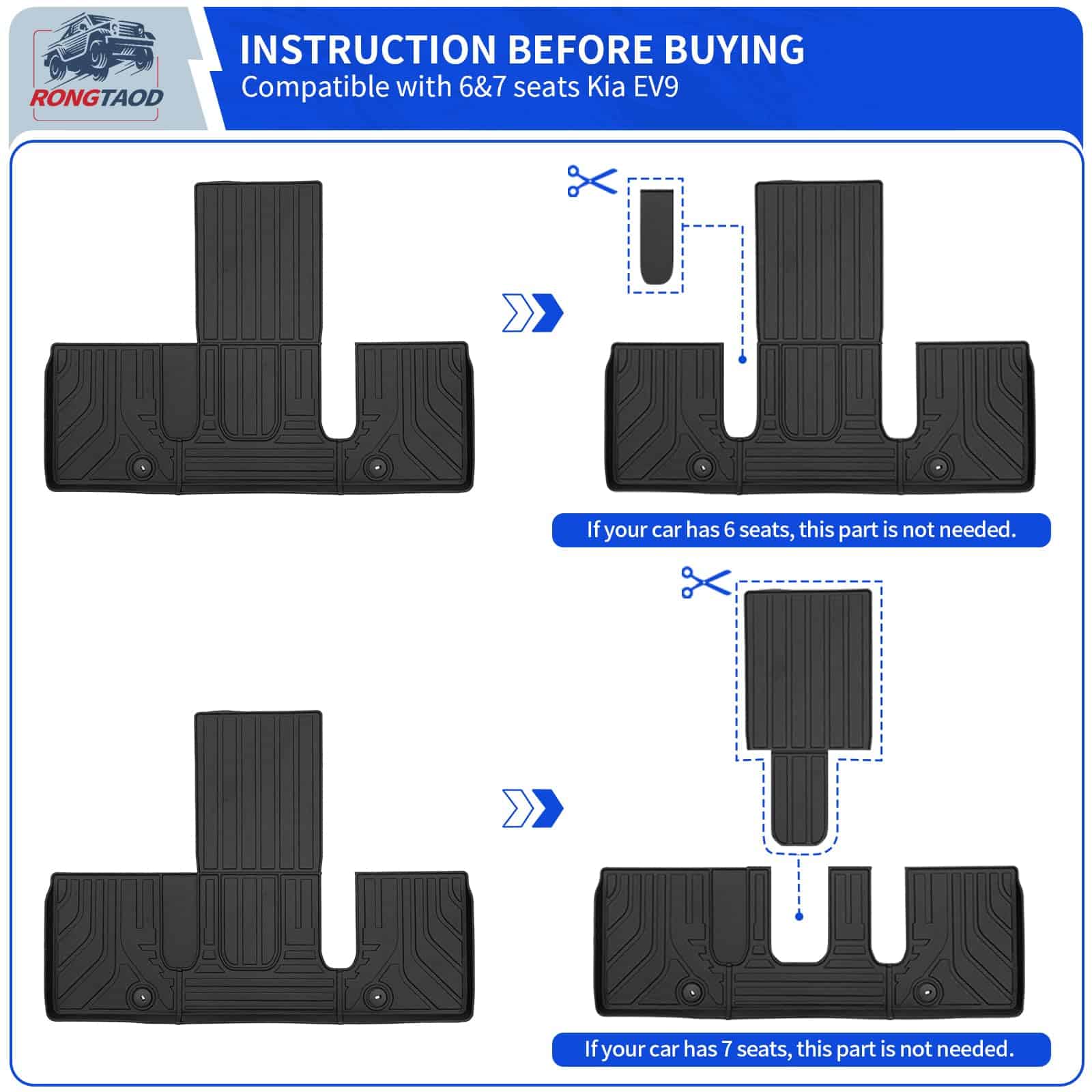 RONGTAOD

INSTRUCTION BEFORE BUYING
Compatible with 6&7 seats Kia EV9

If your car has 6 seats, this part is not needed.

If your car has 7 seats, this part is not needed.