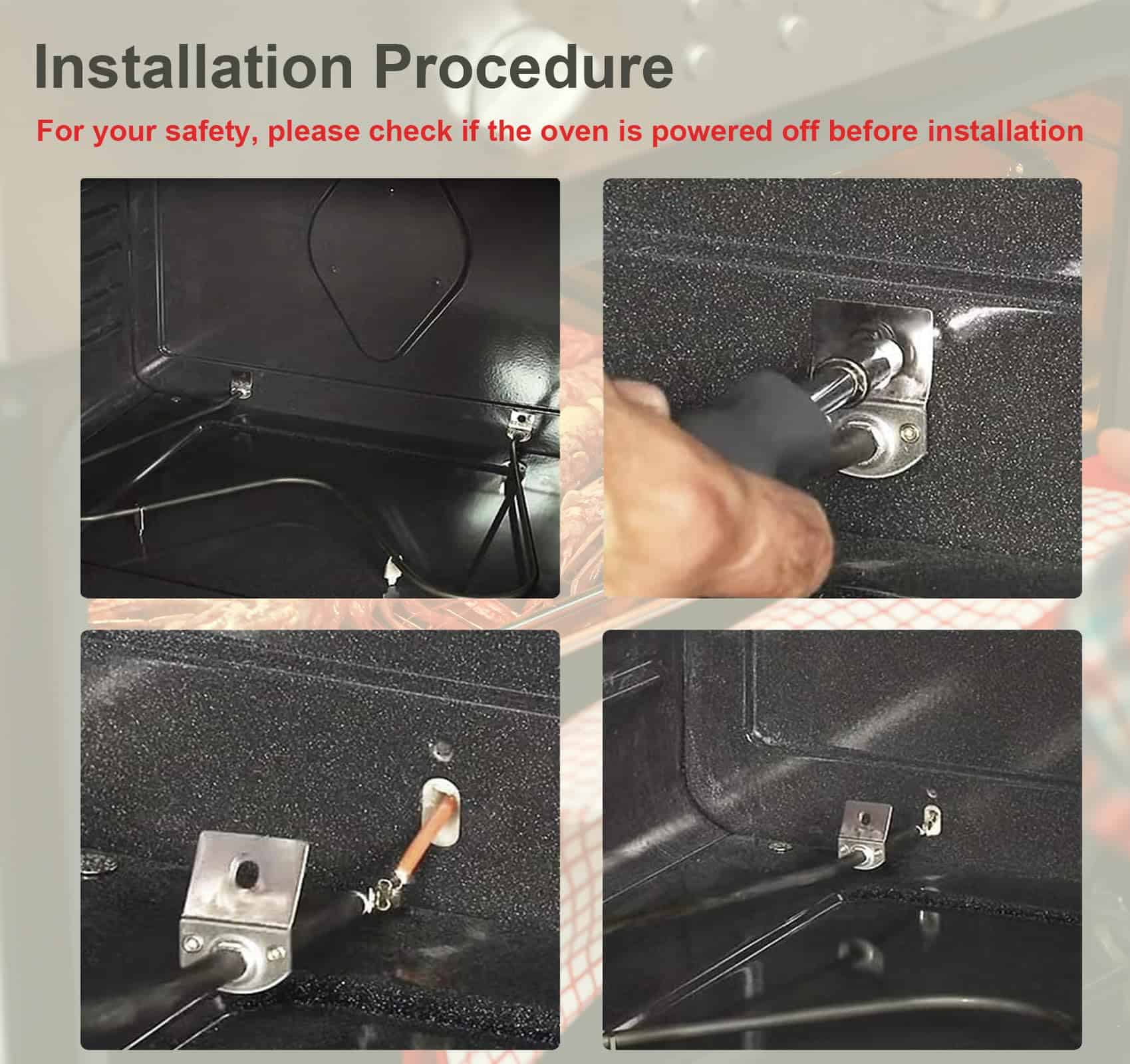 Installation Procedure

For your safety, please check if the oven is powered off before installation