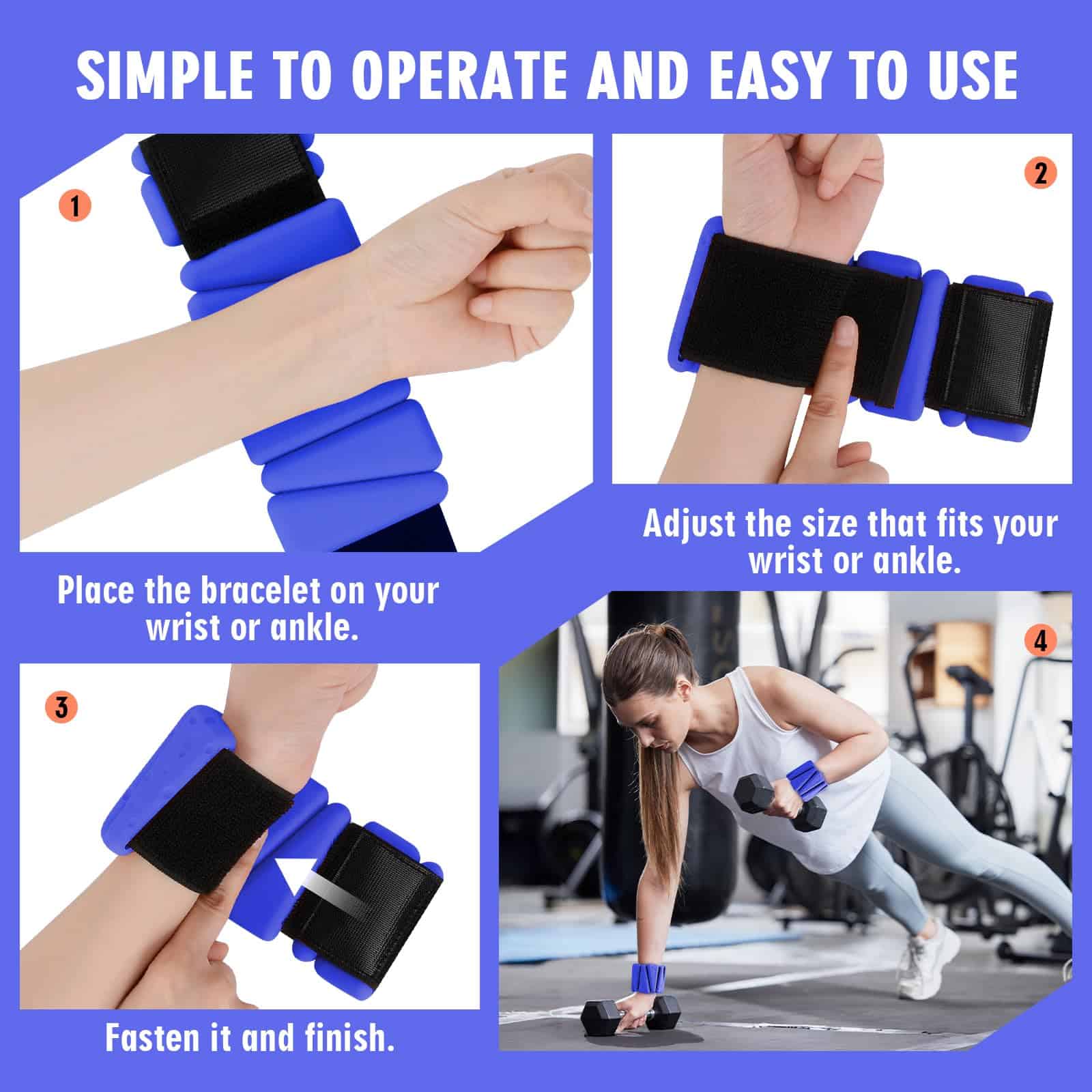 SIMPLE TO OPERATE AND EASY TO USE

1

Place the bracelet on your wrist or ankle.

2

Adjust the size that fits your wrist or ankle.

3

Fasten it and finish.

4