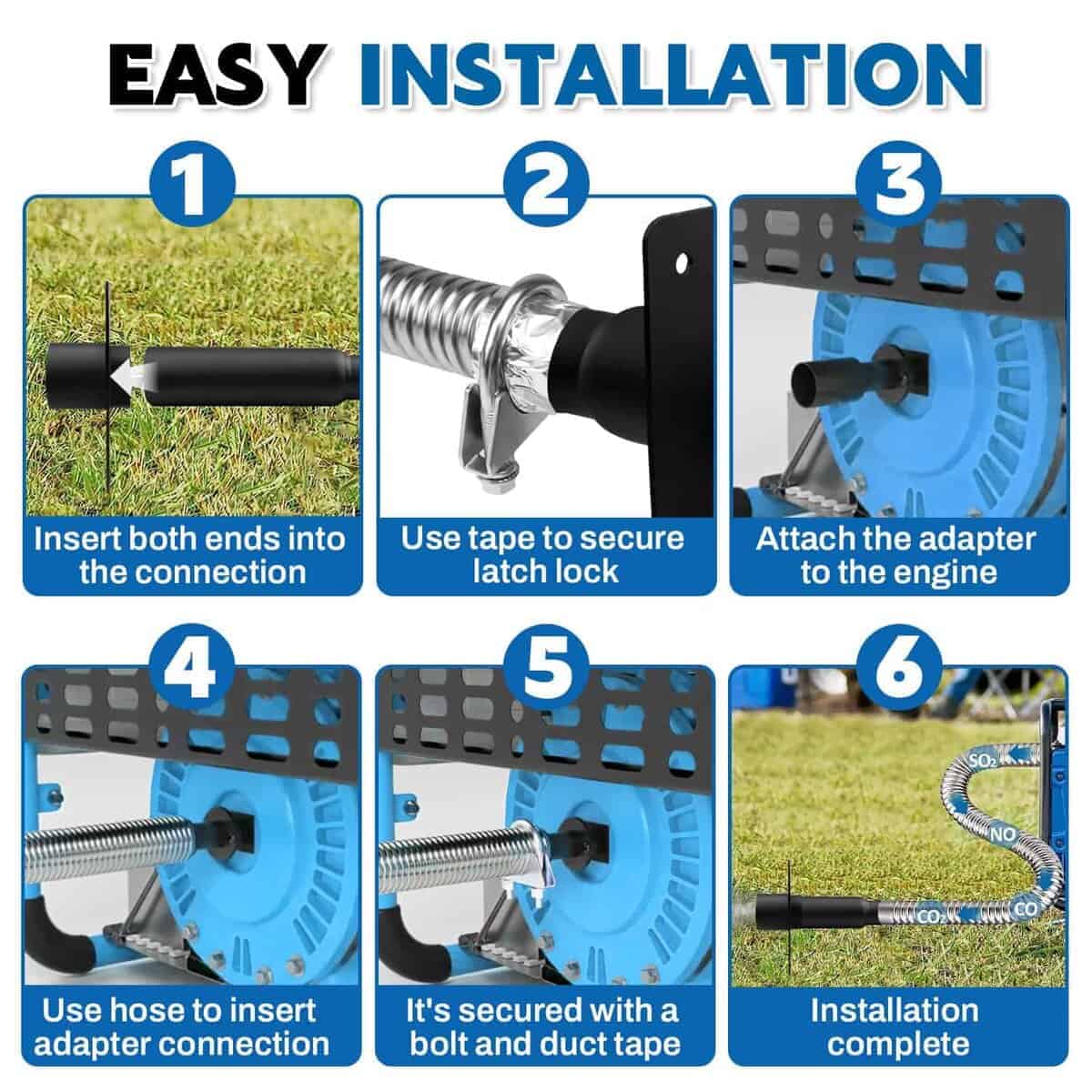 EASY INSTALLATION

1

Insert both ends into the connection

2

Use tape to secure latch lock

3

Attach the adapter to the engine

4

Use hose to insert adapter connection

5

It's secured with a bolt and duct tape

6

$SO_2$

NO

$CO_2$

CO

Installation complete