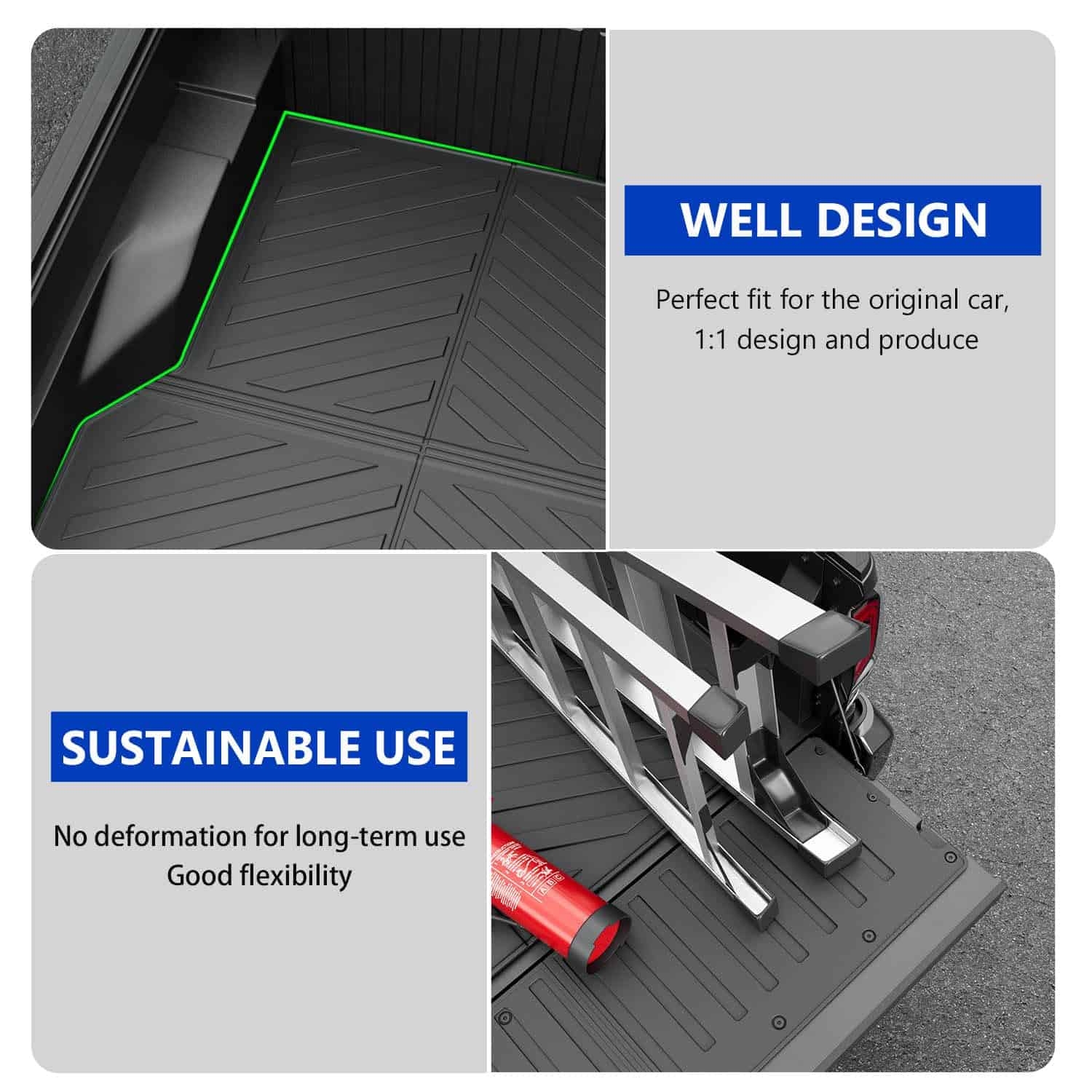 WELL DESIGN

Perfect fit for the original car, 1:1 design and produce

SUSTAINABLE USE

No deformation for long-term use
Good flexibility