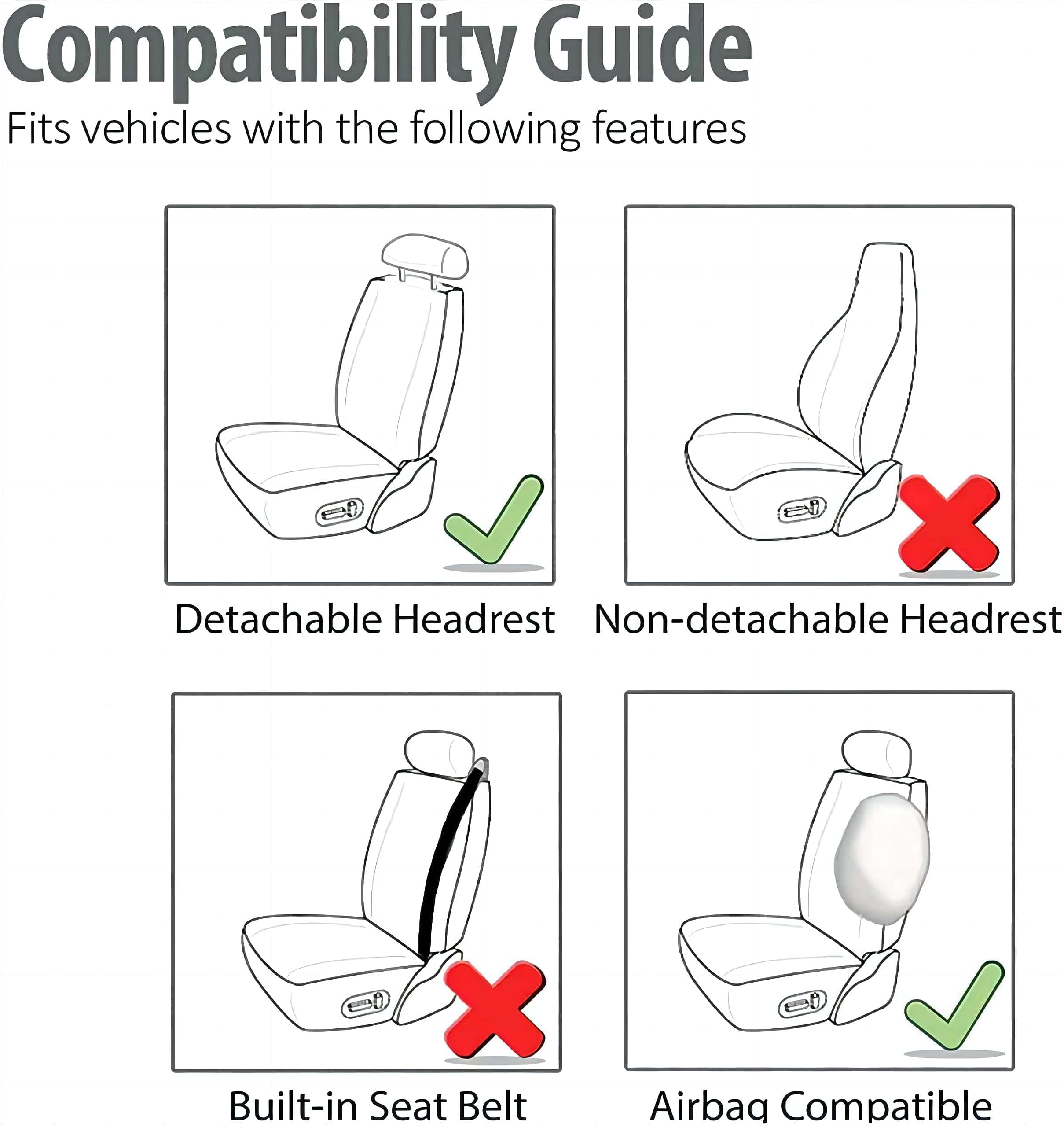 Compatibility Guide

Fits vehicles with the following features

Detachable Headrest

Non-detachable Headrest

Built-in Seat Belt

Airbag Compatible