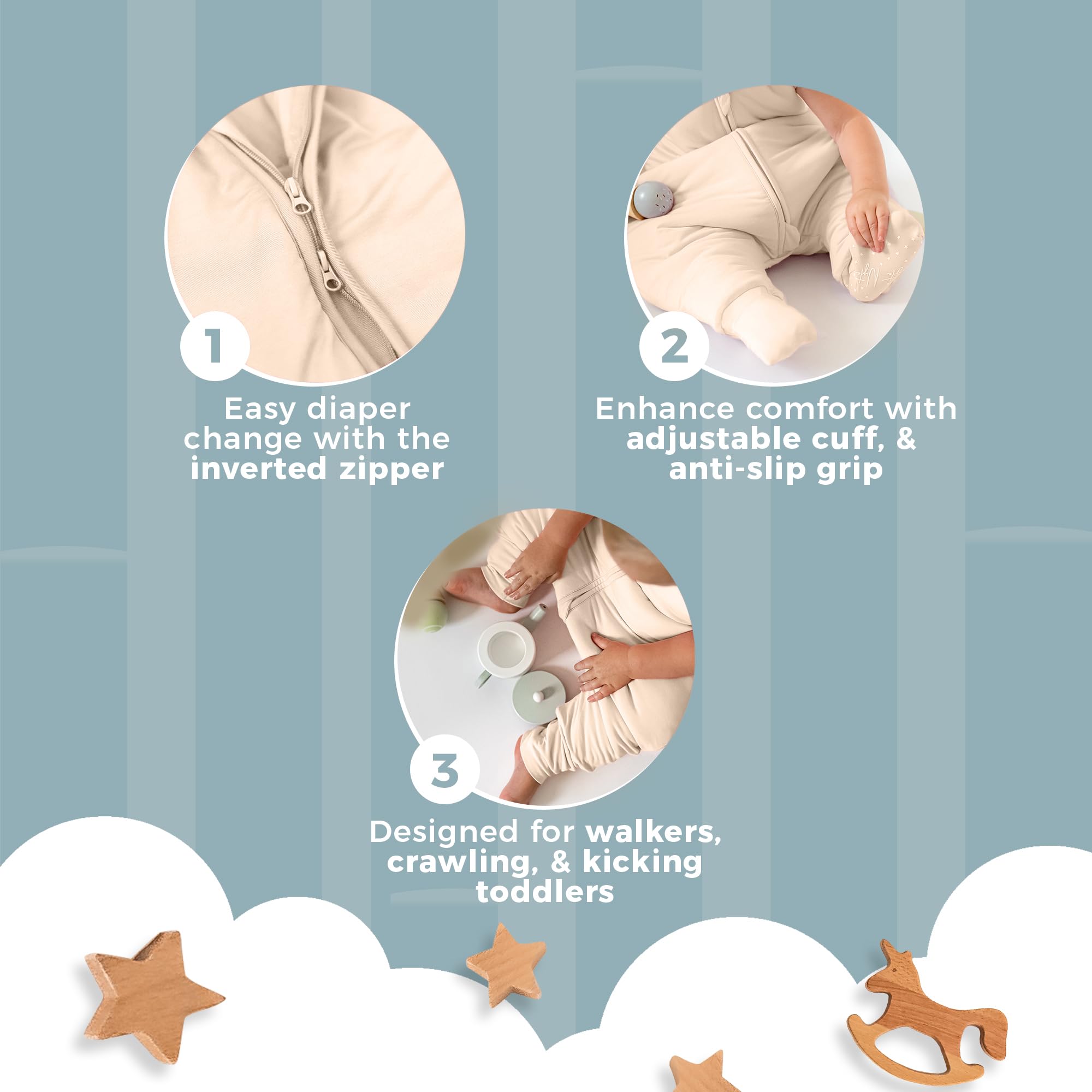 1

Easy diaper change with the inverted zipper

2

Enhance comfort with adjustable cuff, & anti-slip grip

3

Designed for walkers, crawling, & kicking toddlers