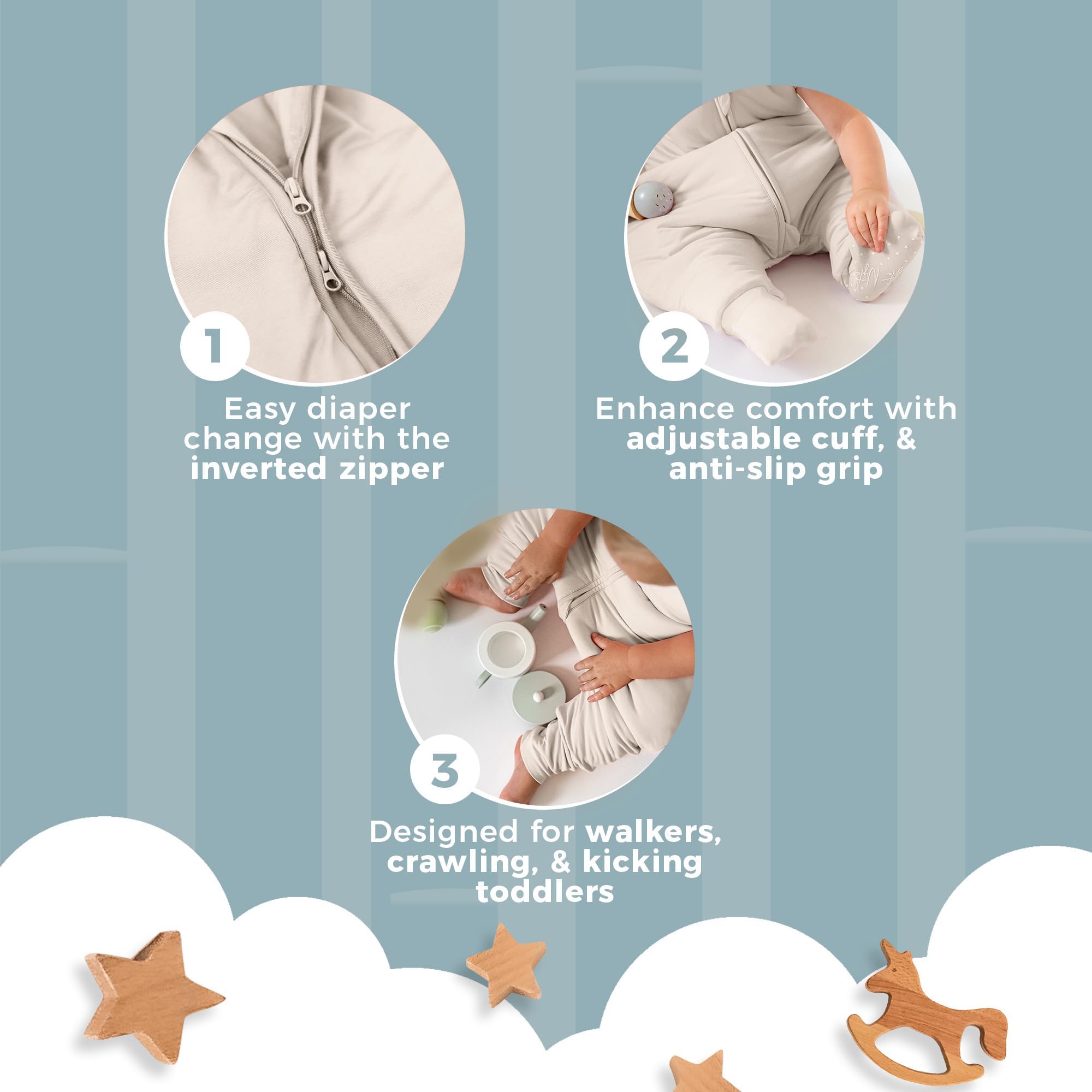 1

Easy diaper change with the inverted zipper

2

Enhance comfort with adjustable cuff, & anti-slip grip

3

Designed for walkers, crawling, & kicking toddlers