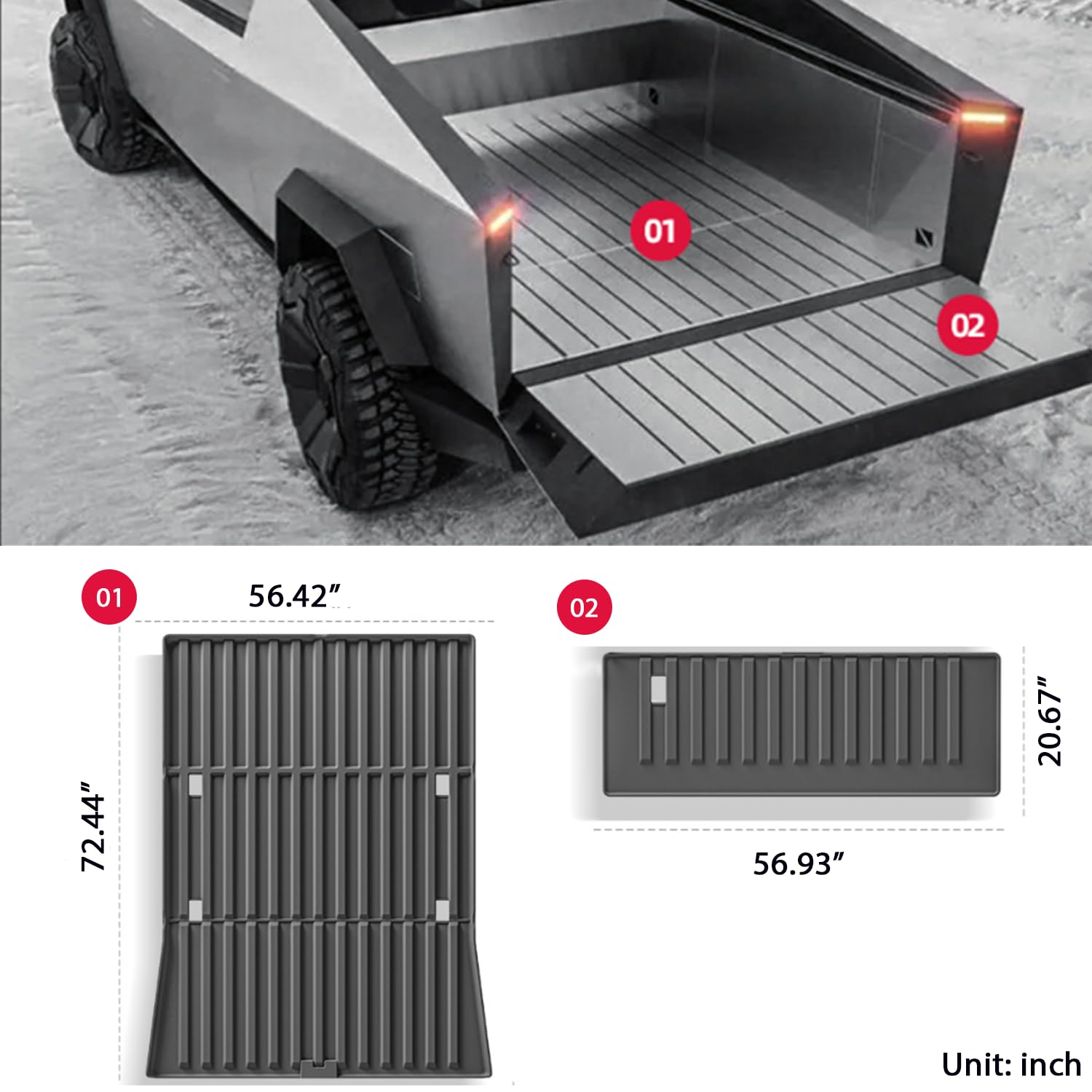 01

02

01

56.42”

72.44”

02

20.67”

56.93”

Unit: inch