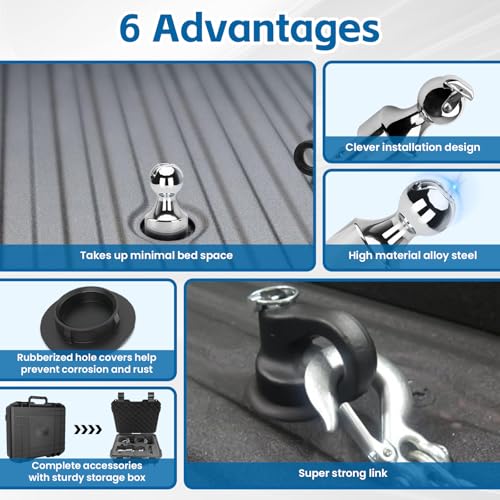 6 Advantages

Takes up minimal bed space

Clever installation design

High material alloy steel

Rubberized hole covers help prevent corrosion and rust

Complete accessories with sturdy storage box

Super strong link