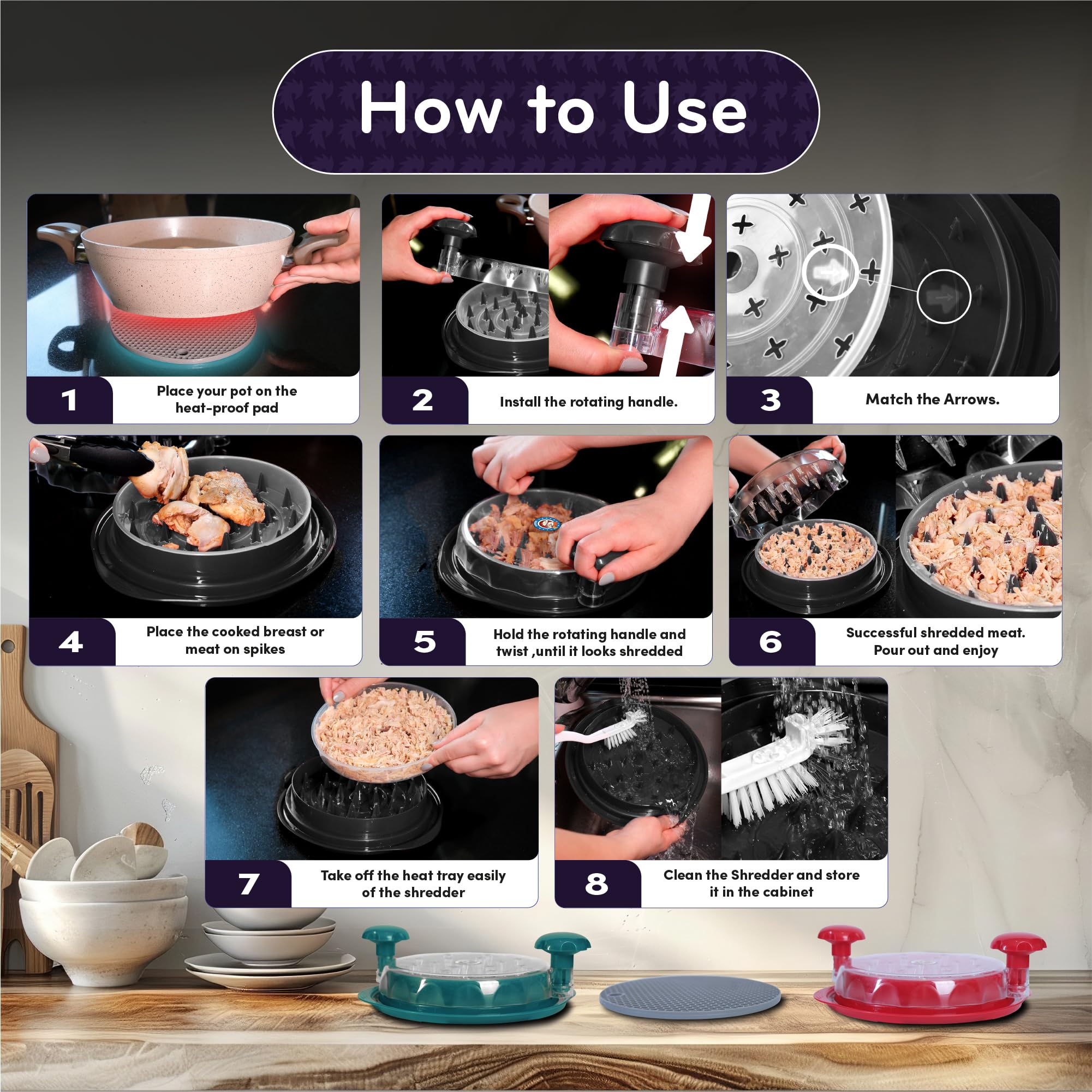 How to Use

1
Place your pot on the heat-proof pad

2
Install the rotating handle.

3
Match the Arrows.

4
Place the cooked breast or meat on spikes

5
Hold the rotating handle and twist ,until it looks shredded

6
Successful shredded meat. Pour out and enjoy

7
Take off the heat tray easily of the shredder

8
Clean the Shredder and store it in the cabinet