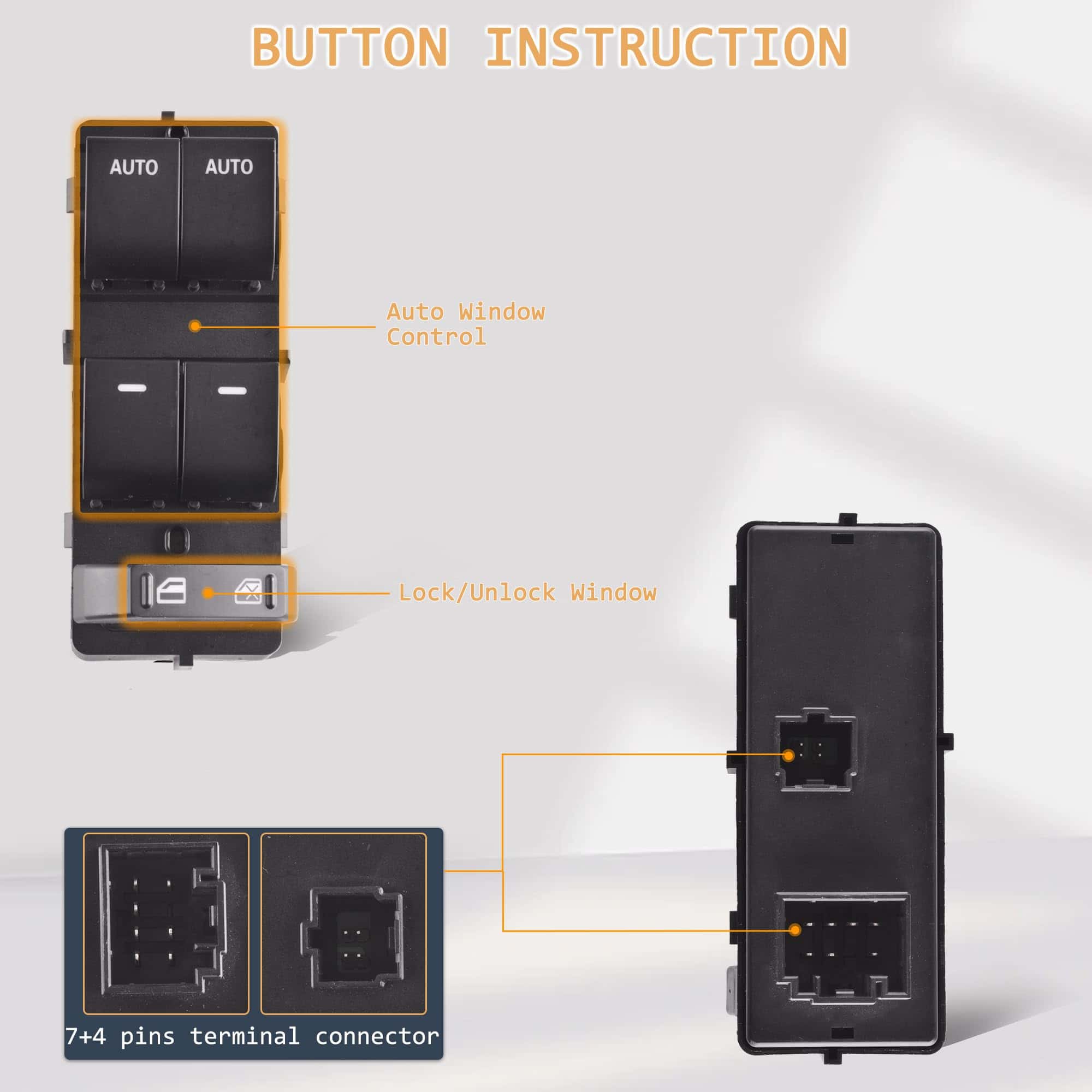 BUTTON INSTRUCTION

AUTO
AUTO

Auto Window Control

Lock/Unlock Window

7+4 pins terminal connector