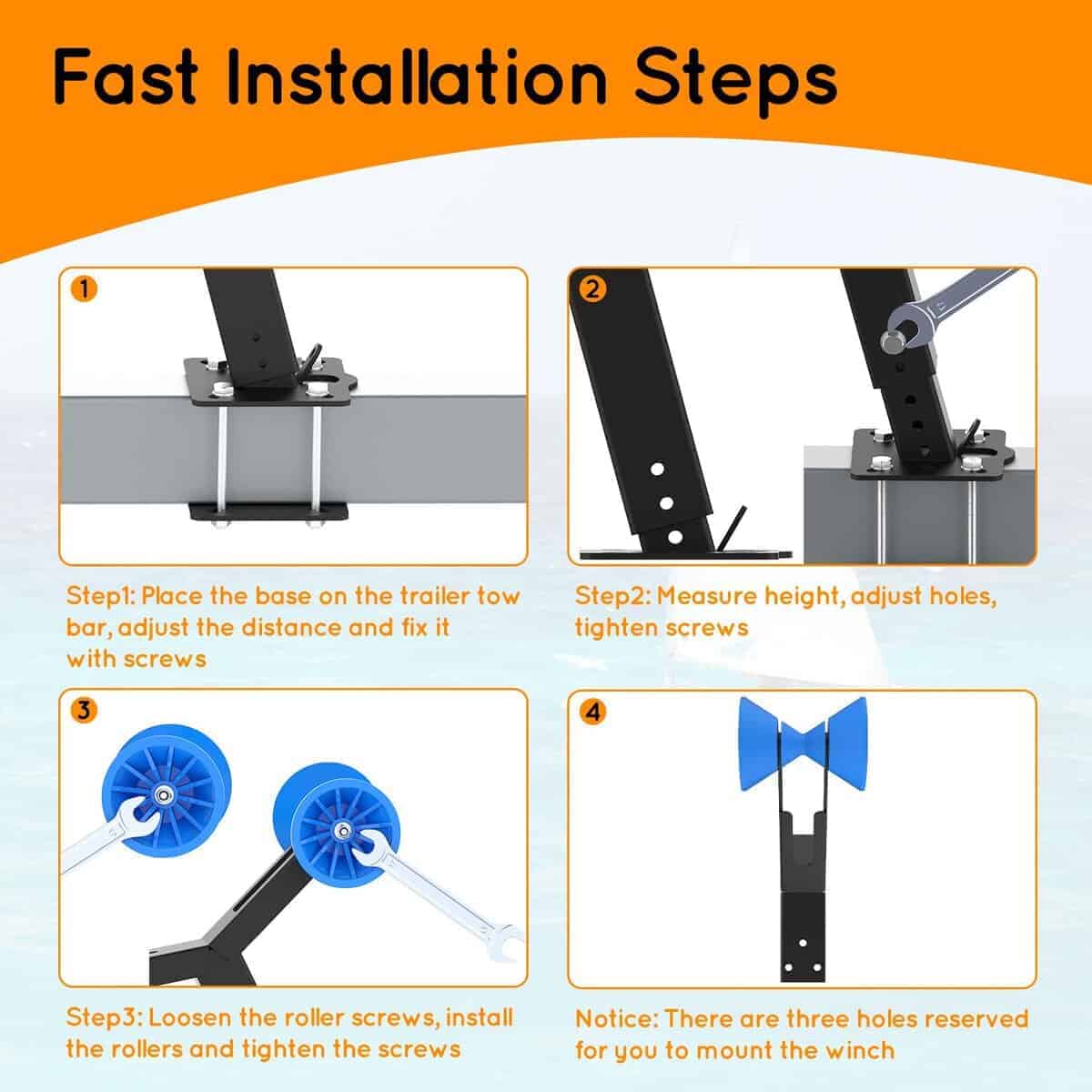 Fast Installation Steps

1

Step1: Place the base on the trailer tow bar, adjust the distance and fix it with screws

2

Step2: Measure height, adjust holes, tighten screws

3

Step3: Loosen the roller screws, install the rollers and tighten the screws

4

Notice: There are three holes reserved for you to mount the winch