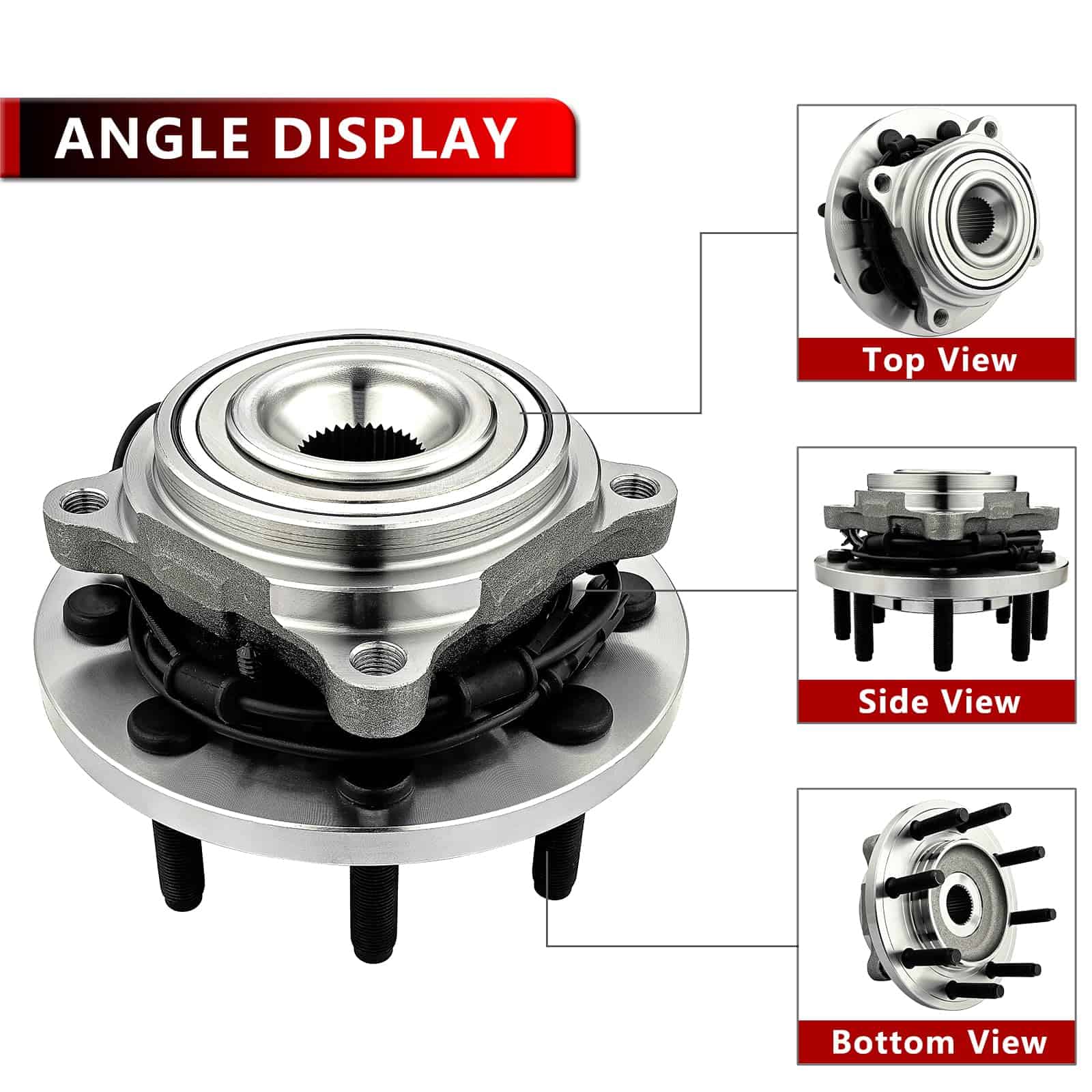 ANGLE DISPLAY

Top View

Side View

Bottom View