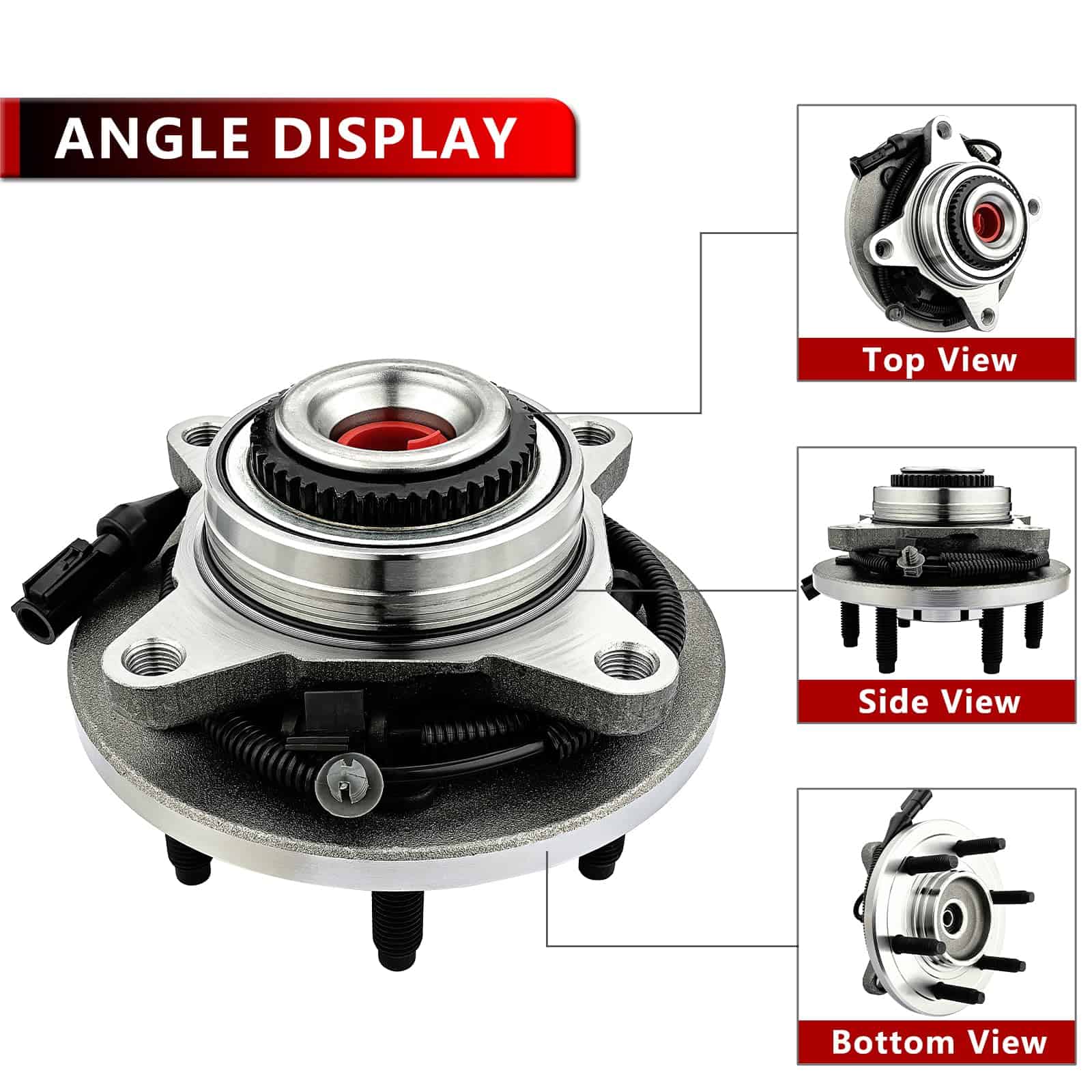 ANGLE DISPLAY

Top View

Side View

Bottom View