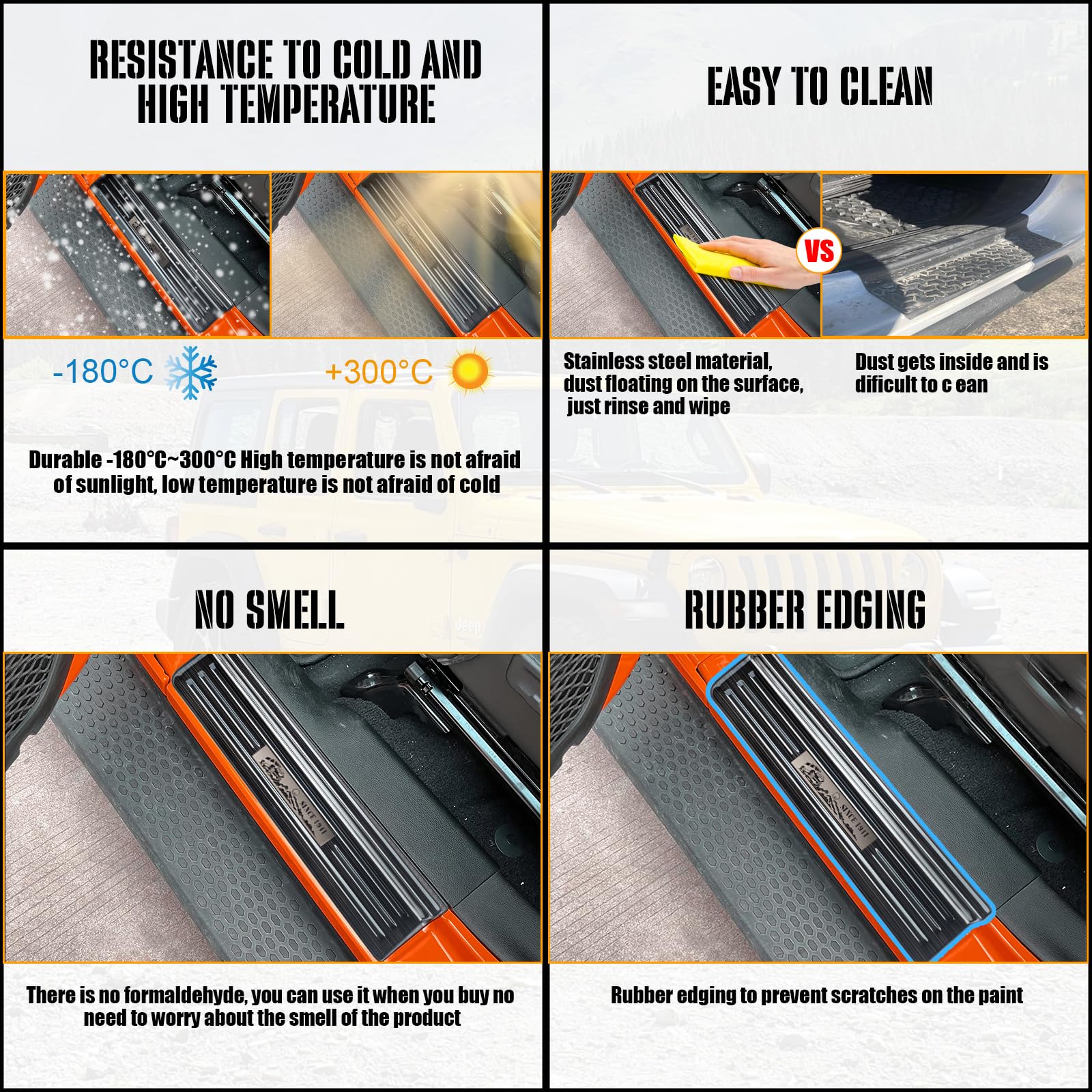 RESISTANCE TO COLD AND HIGH TEMPERATURE

-180°C

+300°C

Durable -180°C~300°C High temperature is not afraid of sunlight, low temperature is not afraid of cold

EASY TO CLEAN

VS

Stainless steel material, dust floating on the surface, just rinse and wipe

Dust gets inside and is dificult to c ean

NO SMELL

SINCE 1941

There is no formaldehyde, you can use it when you buy no need to worry about the smell of the product

RUBBER EDGING

SINCE 1941

Rubber edging to prevent scratches on the paint