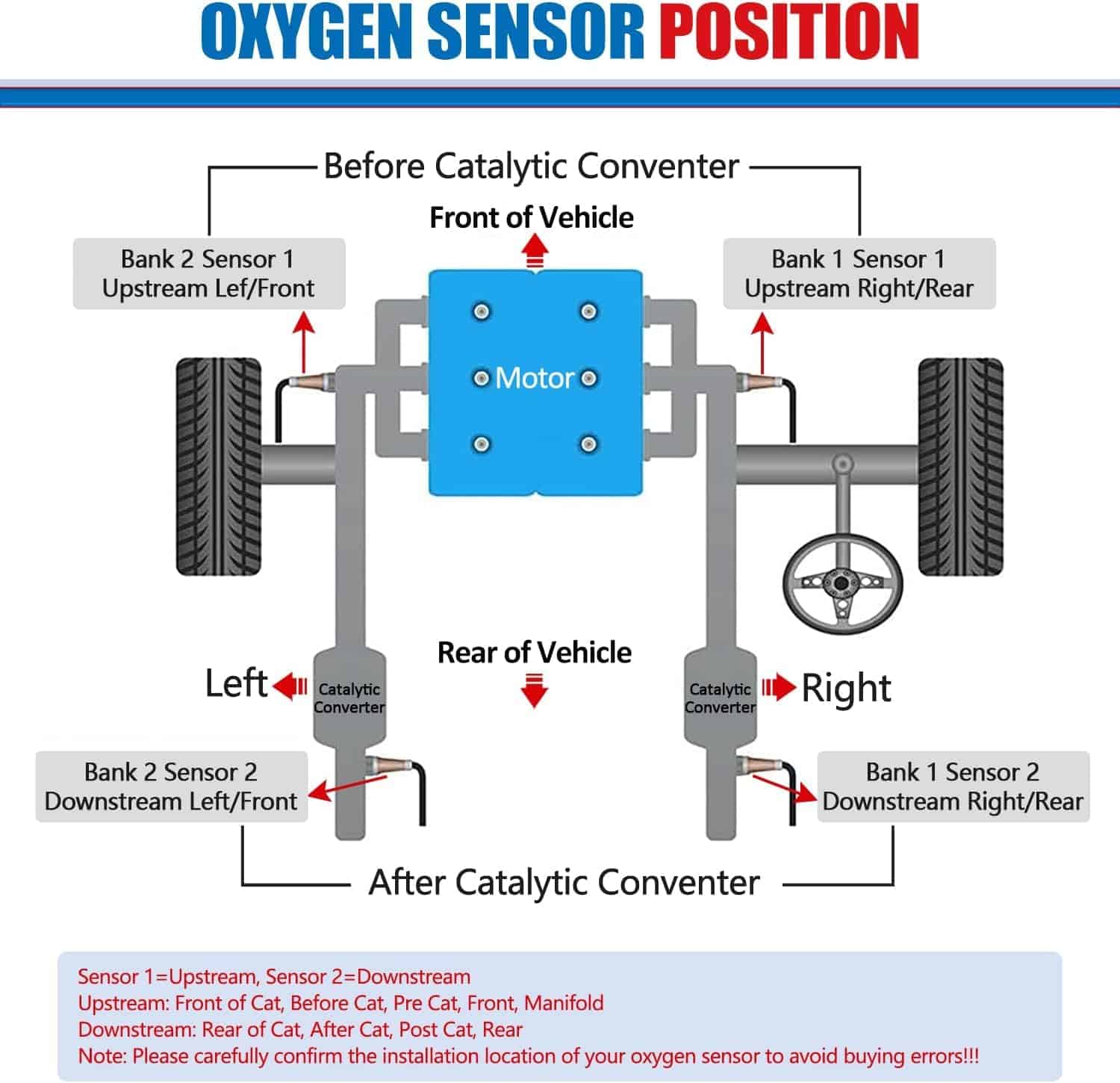 OXYGEN SENSOR POSITION

Before Catalytic Conventer

Front of Vehicle

Bank 2 Sensor 1
Upstream Lef/Front

Bank 1 Sensor 1
Upstream Right/Rear

Motor

Rear of Vehicle

Left

Catalytic Converter

Catalytic Converter

Right

Bank 2 Sensor 2
Downstream Left/Front

Bank 1 Sensor 2
Downstream Right/Rear

After Catalytic Conventer

Sensor 1=Upstream, Sensor 2=Downstream
Upstream: Front of Cat, Before Cat, Pre Cat, Front, Manifold
Downstream: Rear of Cat, After Cat, Post Cat, Rear
Note: Please carefully confirm the installation location of your oxygen sensor to avoid buying errors!!!