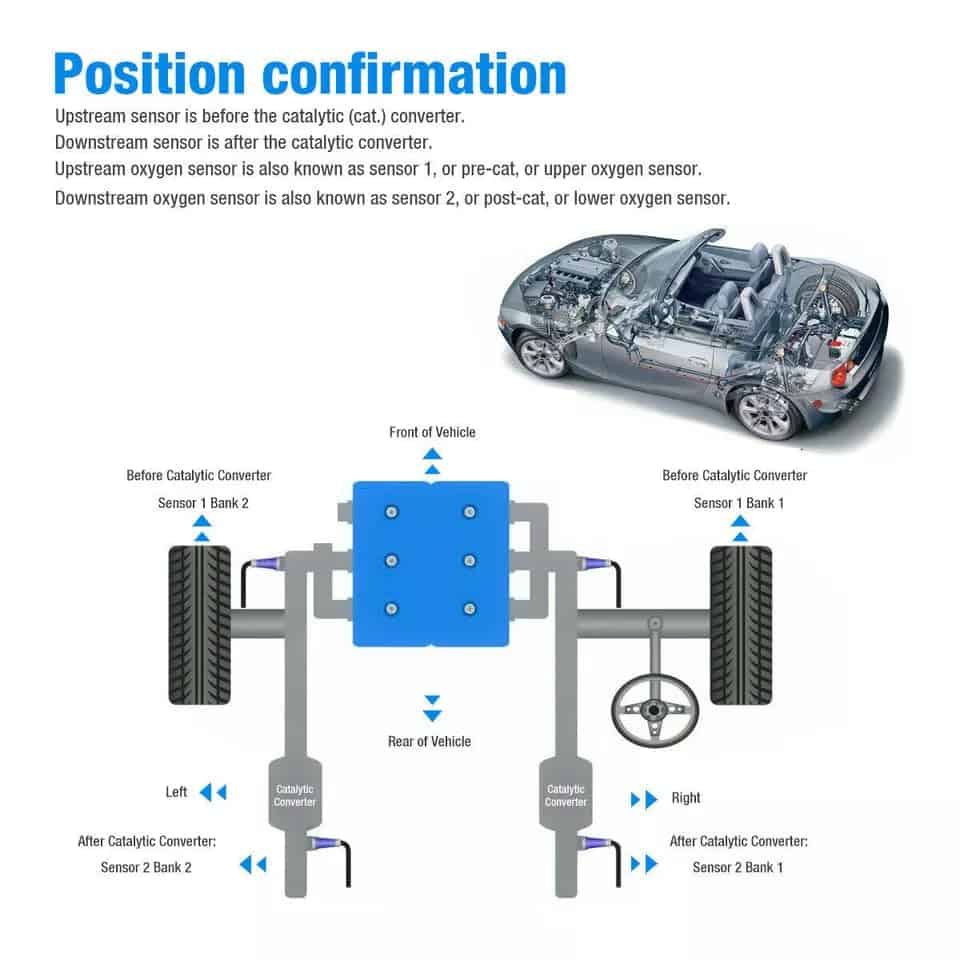 Position confirmation
Upstream sensor is before the catalytic (cat.) converter.
Downstream sensor is after the catalytic converter.
Upstream oxygen sensor is also known as sensor 1, or pre-cat, or upper oxygen sensor.
Downstream oxygen sensor is also known as sensor 2, or post-cat, or lower oxygen sensor.

Front of Vehicle

Before Catalytic Converter
Sensor 1 Bank 2

Before Catalytic Converter
Sensor 1 Bank 1

Rear of Vehicle

Left

Catalytic Converter

Catalytic Converter

Right

After Catalytic Converter:
Sensor 2 Bank 2

After Catalytic Converter:
Sensor 2 Bank 1