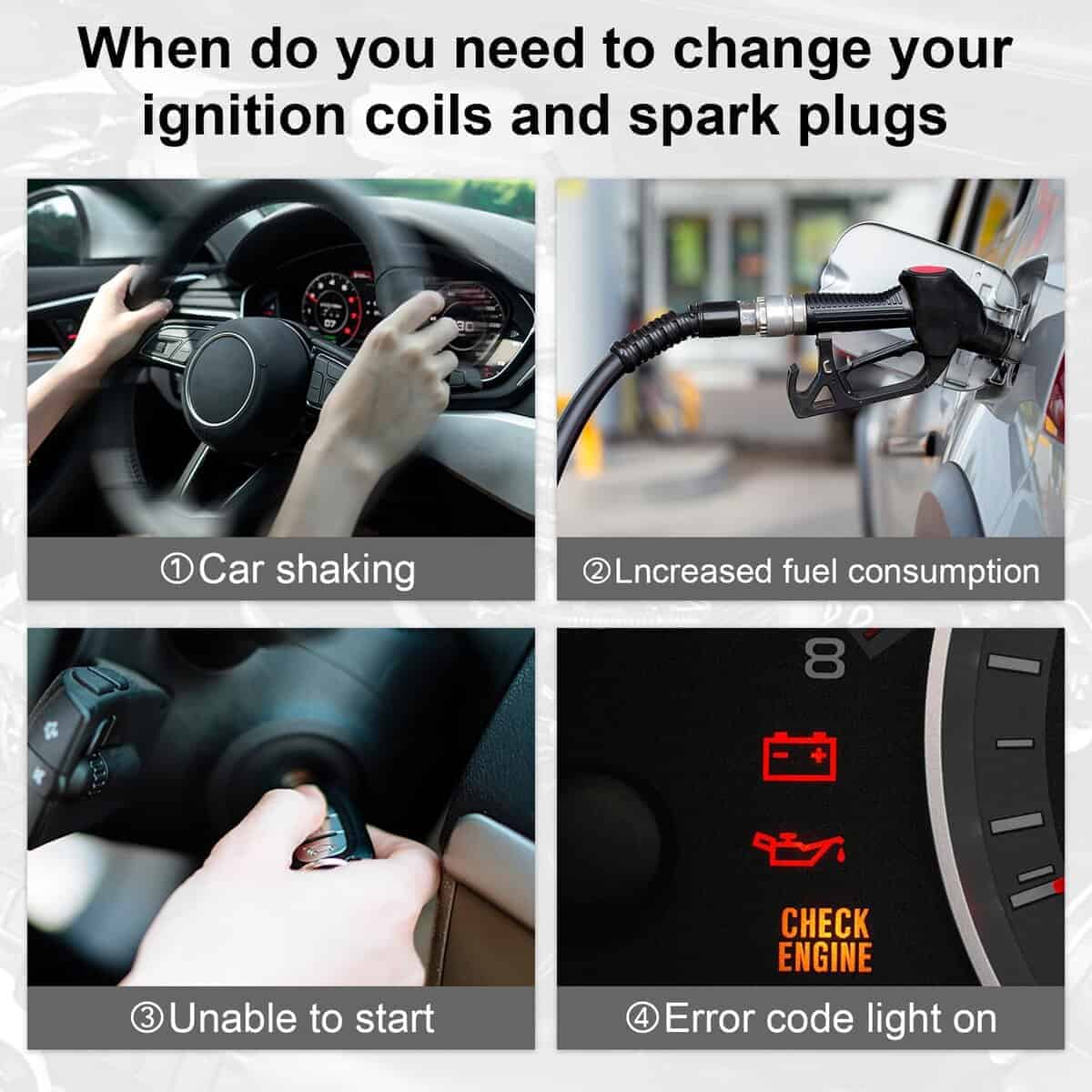 When do you need to change your ignition coils and spark plugs

①Car shaking

②Lncreased fuel consumption

③Unable to start

8

CHECK ENGINE

④Error code light on