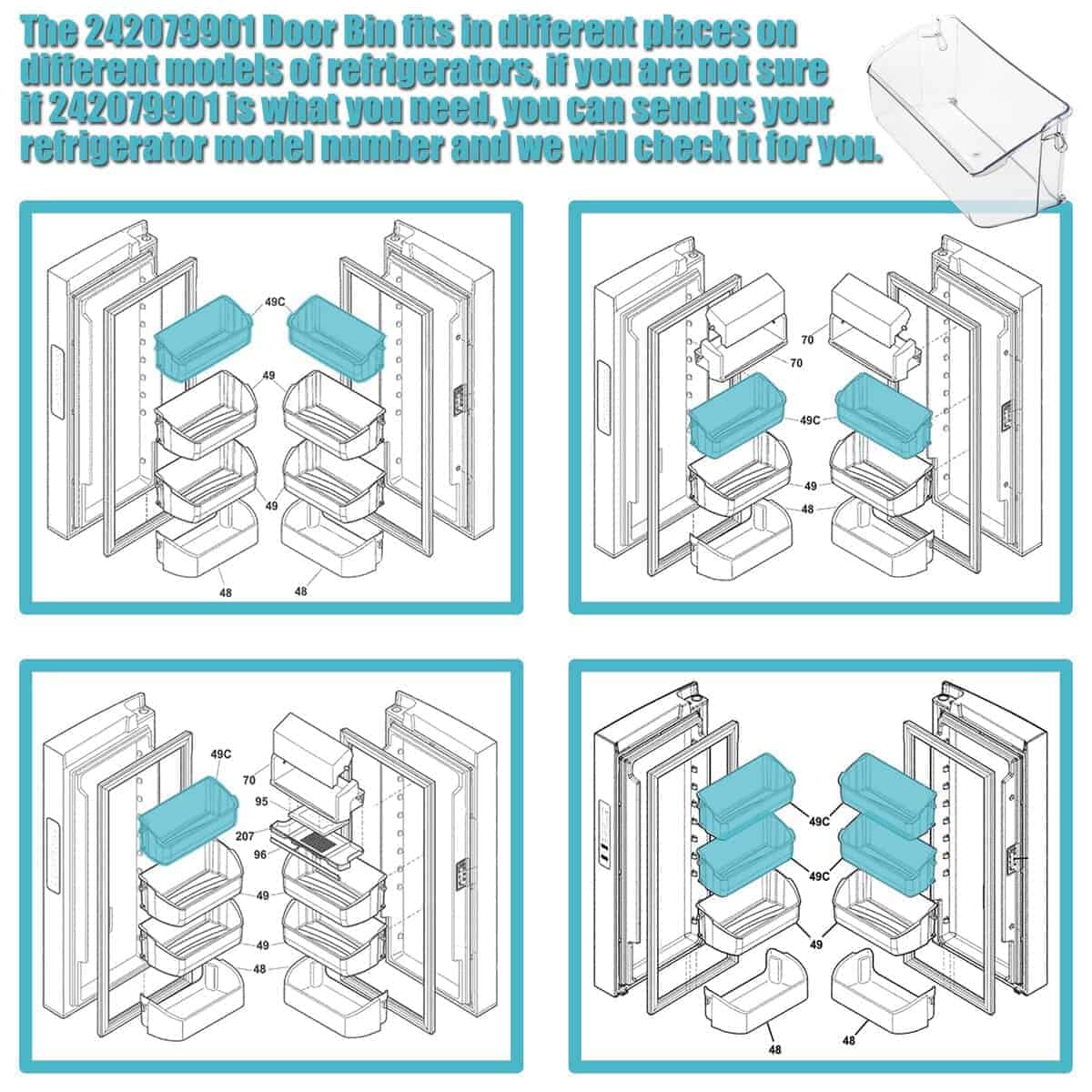 The 242079901 Door Bin fits in different places on different models of refrigerators, if you are not sure if 242079901 is what you need, you can send us your refrigerator model number and we will check it for you.

49C
49
49
48
48

70
70
49C
49
48

49C
70
95
207
96
49
49
48

49C
49C
49
48
48