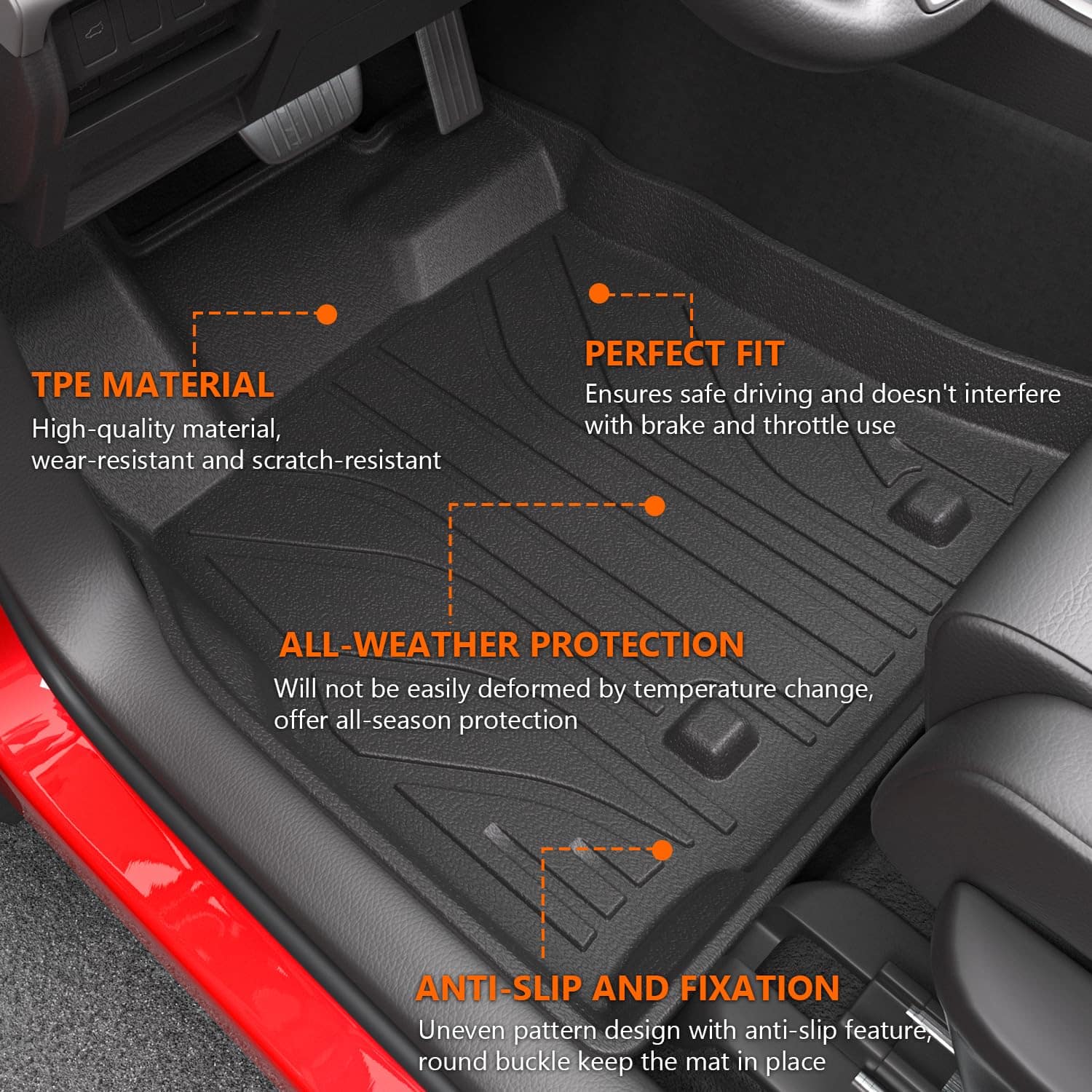 TPE MATERIAL
High-quality material, wear-resistant and scratch-resistant

PERFECT FIT
Ensures safe driving and doesn't interfere with brake and throttle use

ALL-WEATHER PROTECTION
Will not be easily deformed by temperature change, offer all-season protection

ANTI-SLIP AND FIXATION
Uneven pattern design with anti-slip feature, round buckle keep the mat in place