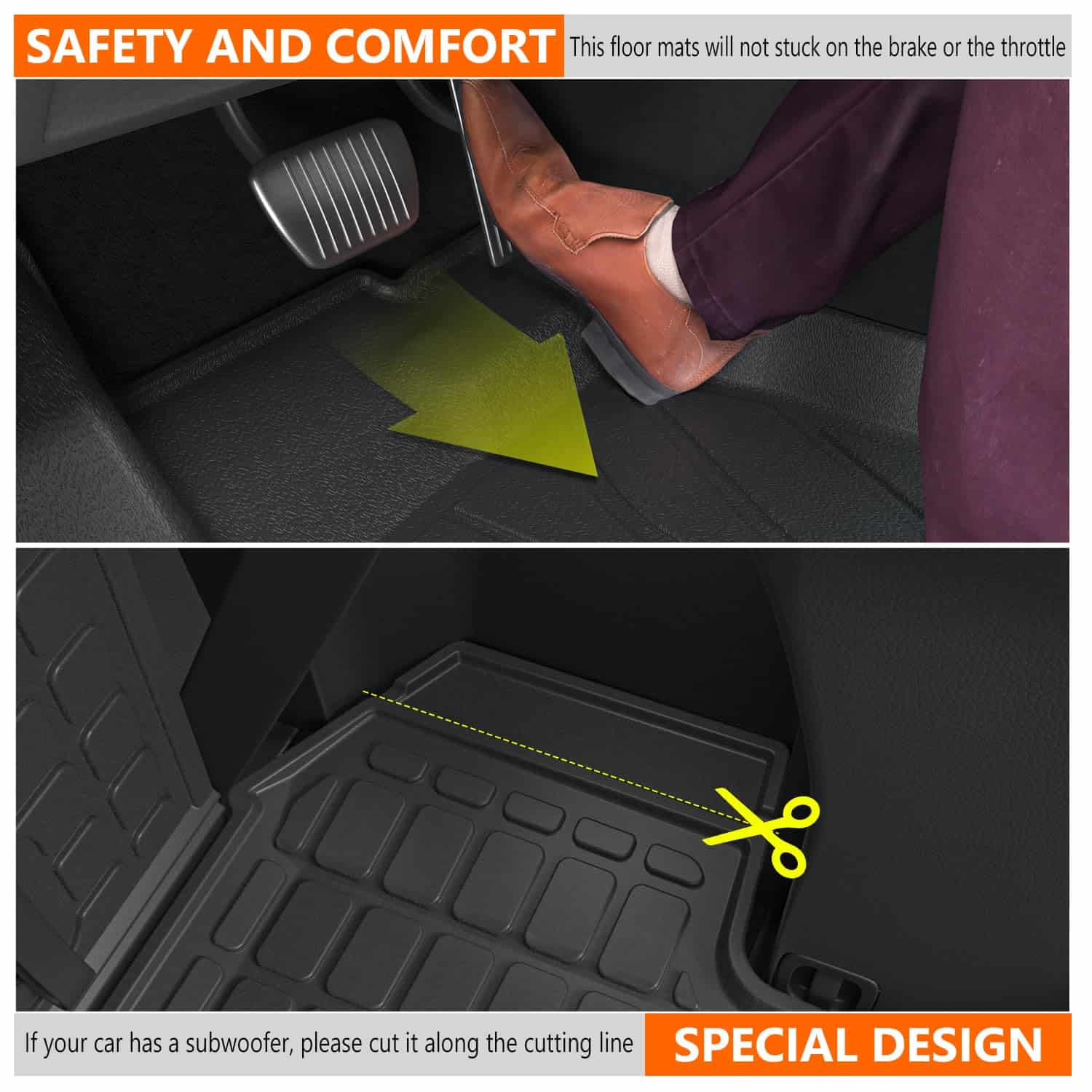 SAFETY AND COMFORT This floor mats will not stuck on the brake or the throttle

If your car has a subwoofer, please cut it along the cutting line SPECIAL DESIGN