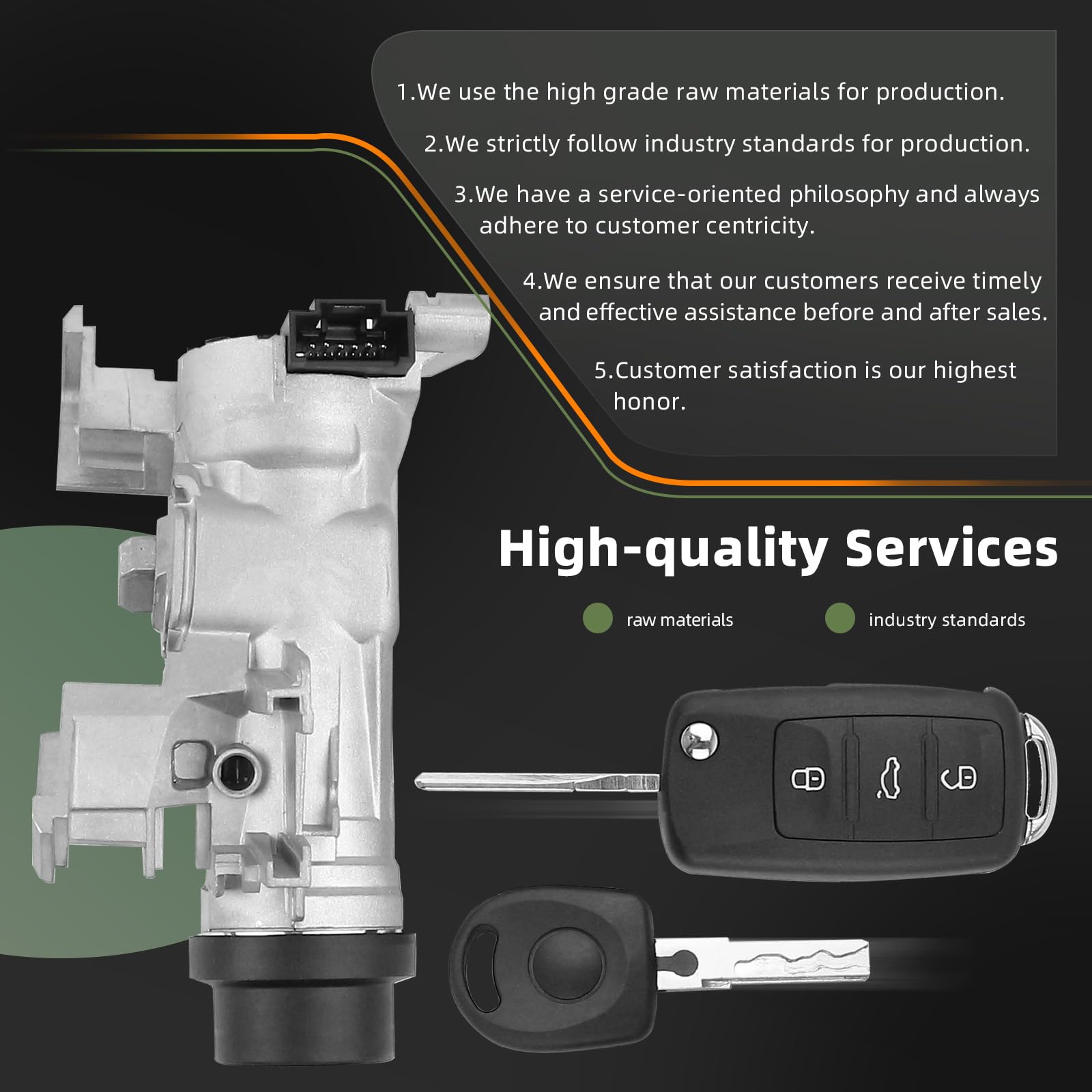 1.We use the high grade raw materials for production.

2.We strictly follow industry standards for production.

3.We have a service-oriented philosophy and always adhere to customer centricity.

4.We ensure that our customers receive timely and effective assistance before and after sales.

5.Customer satisfaction is our highest honor.

High-quality Services

raw materials

industry standards