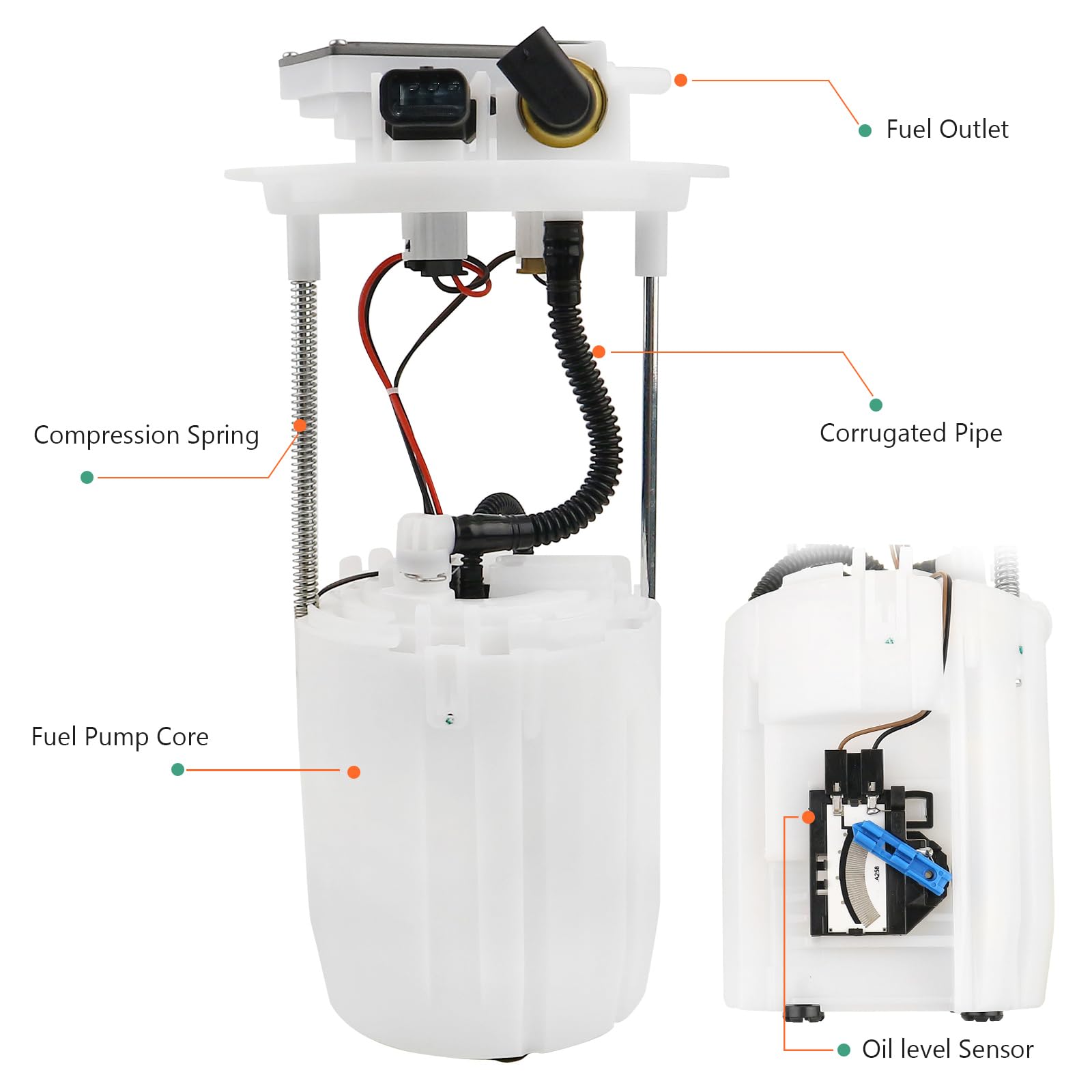 Fuel Outlet

Compression Spring

Corrugated Pipe

Fuel Pump Core

A258

Oil level Sensor